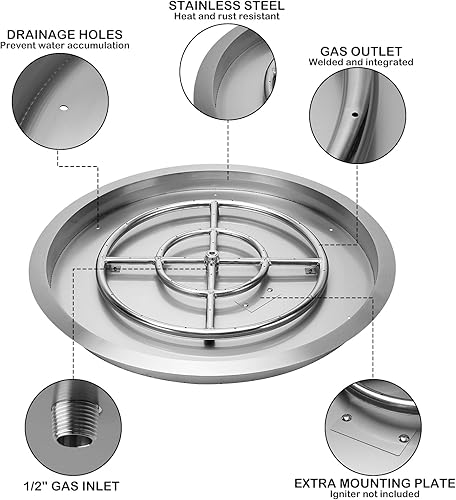 STAINLESS STEEL
Heat and rust resistant

DRAINAGE HOLES
Prevent water accumulation

GAS OUTLET
Welded and integrated

1/2'' GAS INLET

EXTRA MOUNTING PLATE
Igniter not included