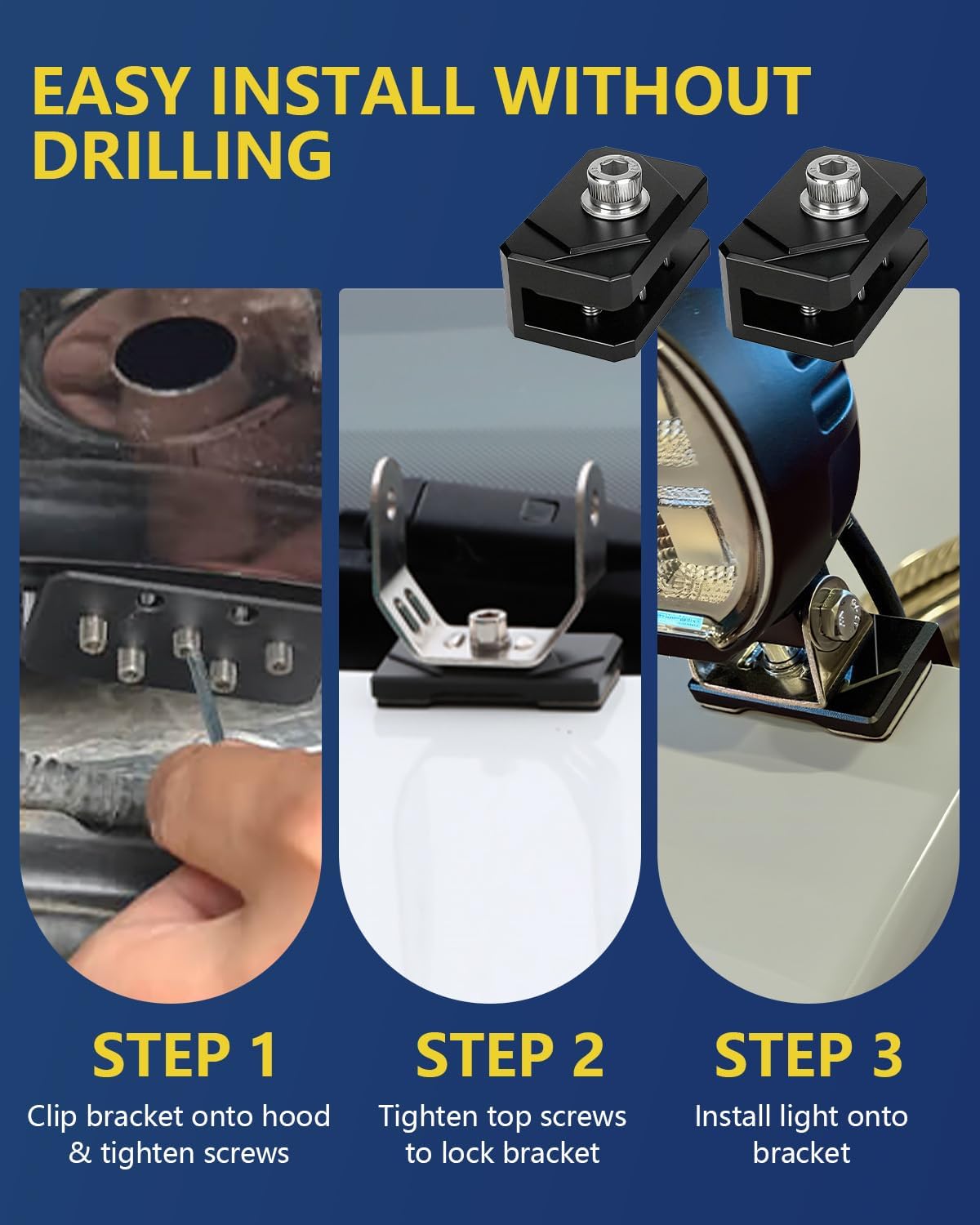 EASY INSTALL WITHOUT DRILLING

STEP 1
Clip bracket onto hood & tighten screws

STEP 2
Tighten top screws to lock bracket

STEP 3
Install light onto bracket