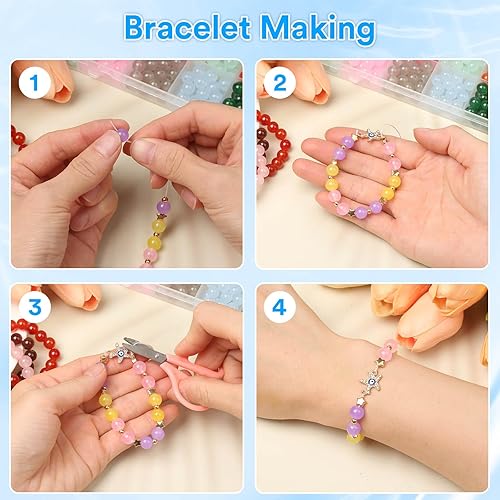 Bracelet Making

1

2

3

4