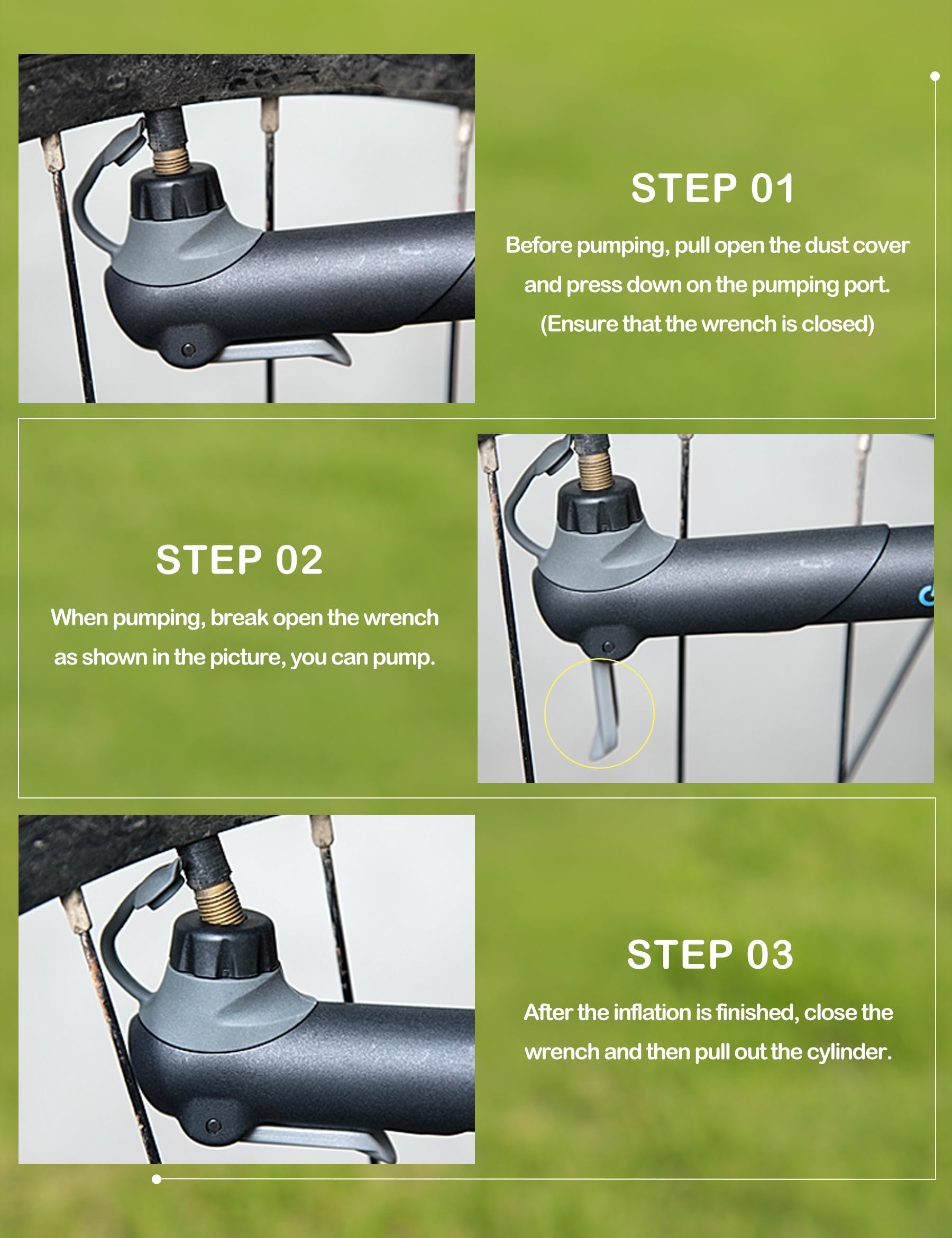 STEP 01

Before pumping, pull open the dust cover and press down on the pumping port. (Ensure that the wrench is closed)

STEP 02

When pumping, break open the wrench as shown in the picture, you can pump.

STEP 03

After the inflation is finished, close the wrench and then pull out the cylinder.