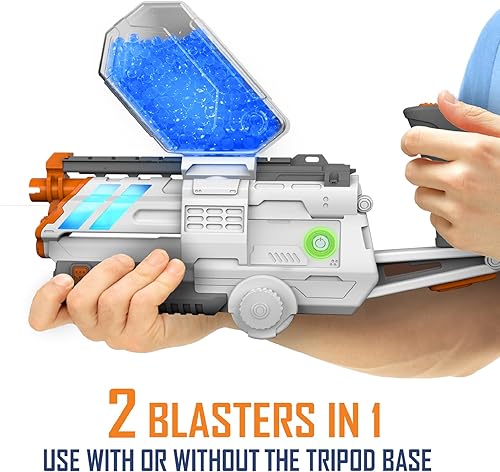 2 BLASTERS IN 1
USE WITH OR WITHOUT THE TRIPOD BASE