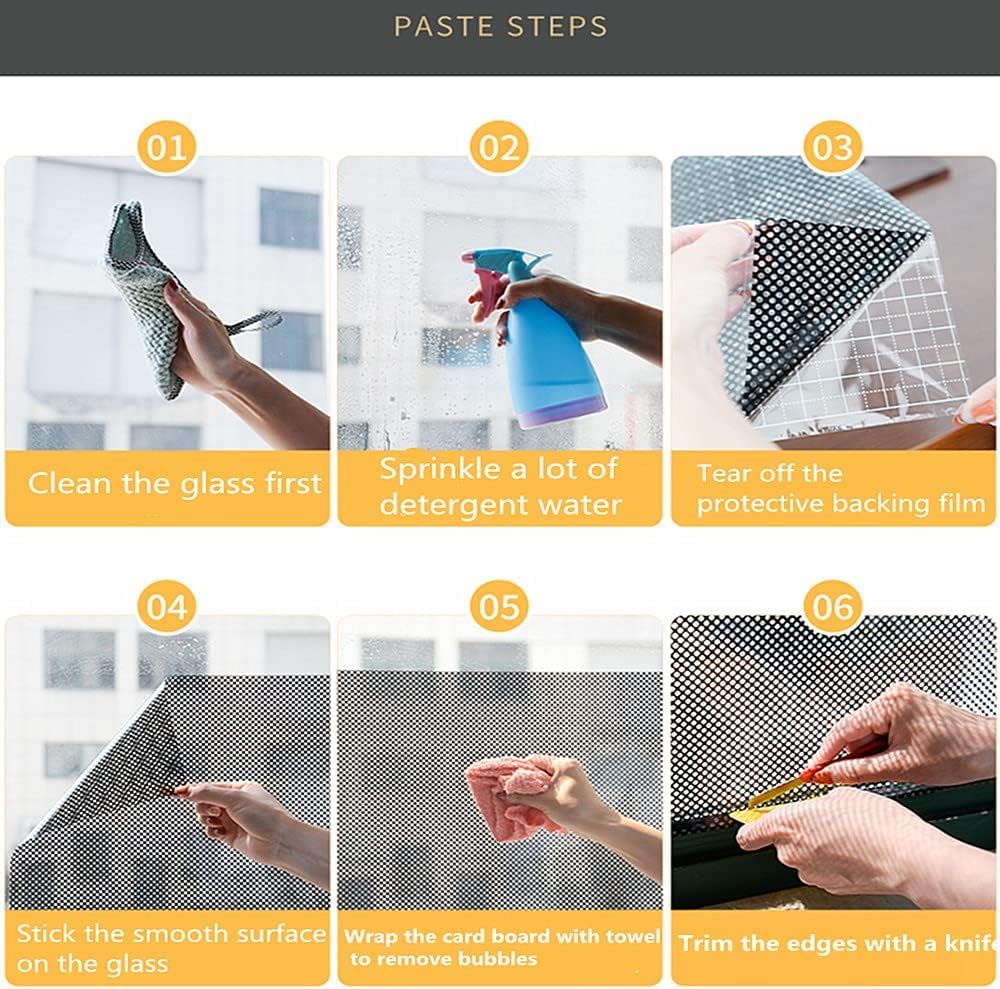 PASTE STEPS

01

Clean the glass first

02

Sprinkle a lot of detergent water

03

Tear off the protective backing film

04

Stick the smooth surface on the glass

05

Wrap the card board with towel to remove bubbles

06

Trim the edges with a knif