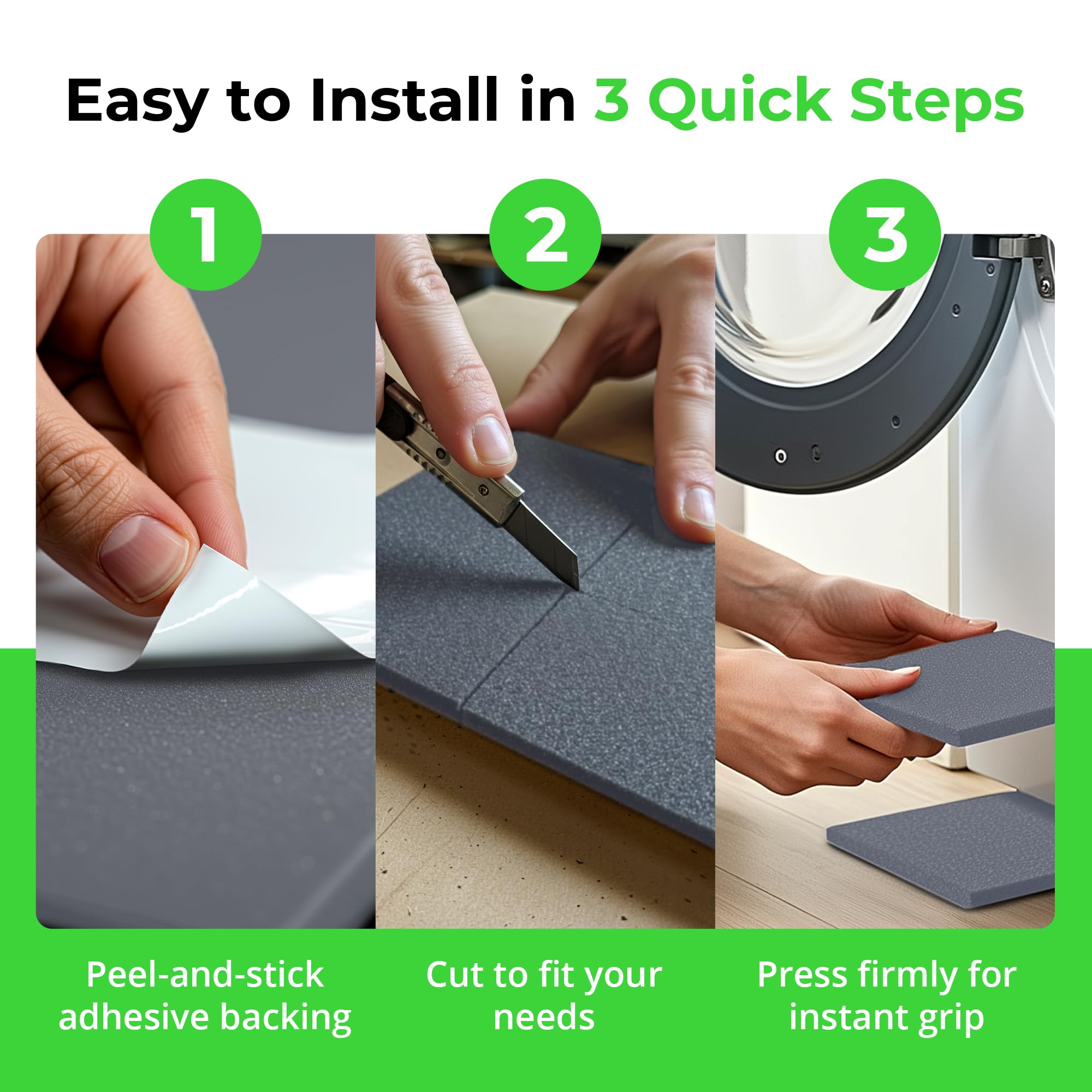 Easy to Install in 3 Quick Steps

1

2

3

Peel-and-stick adhesive backing

Cut to fit your needs

Press firmly for instant grip