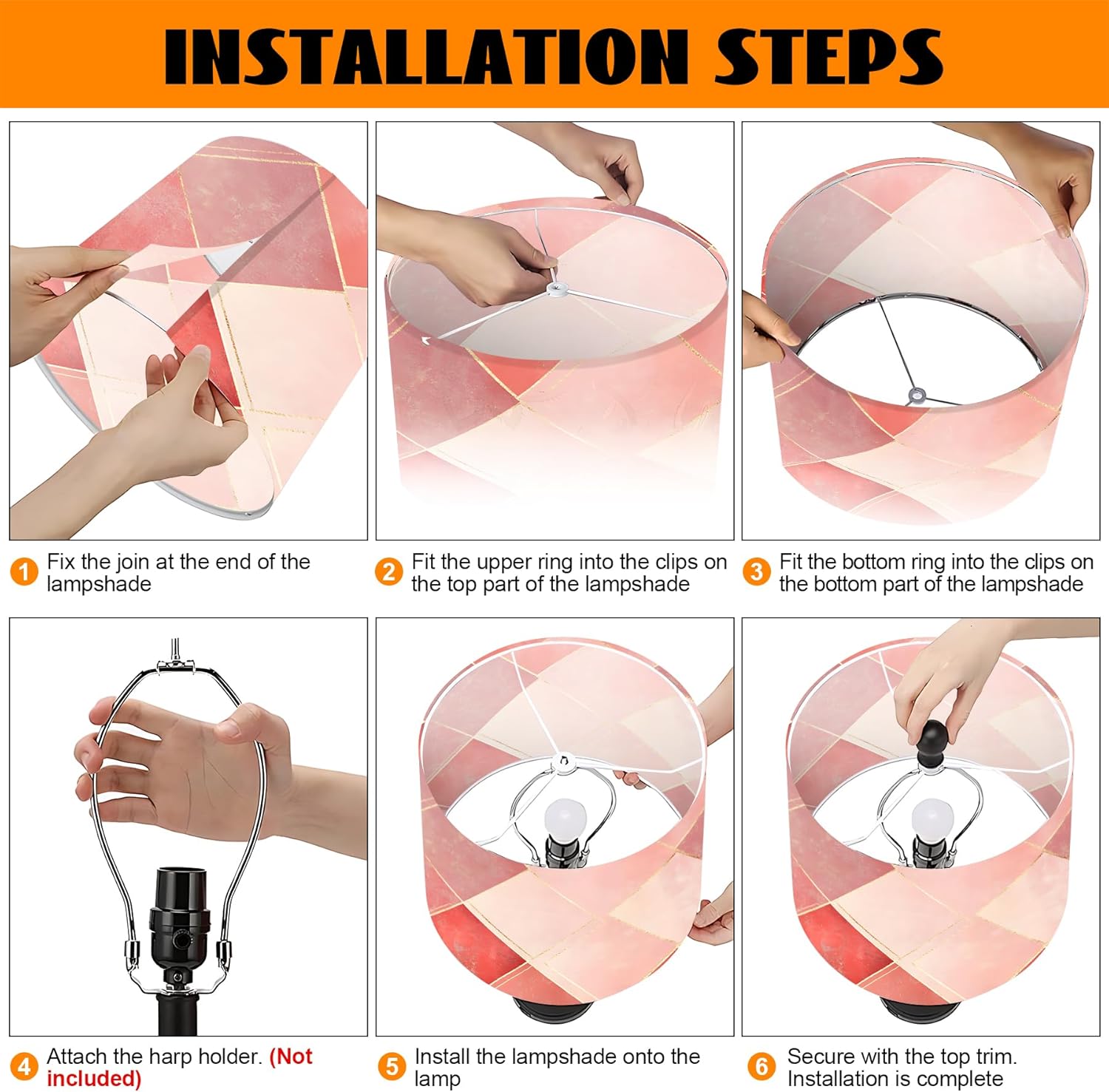 INSTALLATION STEPS

1 Fix the join at the end of the lampshade

2 Fit the upper ring into the clips on the top part of the lampshade

3 Fit the bottom ring into the clips on the bottom part of the lampshade

4 Attach the harp holder. (Not included)

5 Install the lampshade onto the lamp

6 Secure with the top trim. Installation is complete