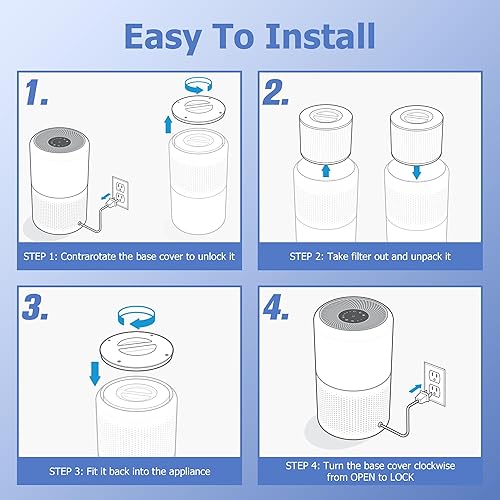 Easy To Install

1.

STEP 1: Contrarotate the base cover to unlock it

2.

STEP 2: Take filter out and unpack it

3.

STEP 3: Fit it back into the appliance

4.

STEP 4: Turn the base cover clockwise from OPEN to LOCK