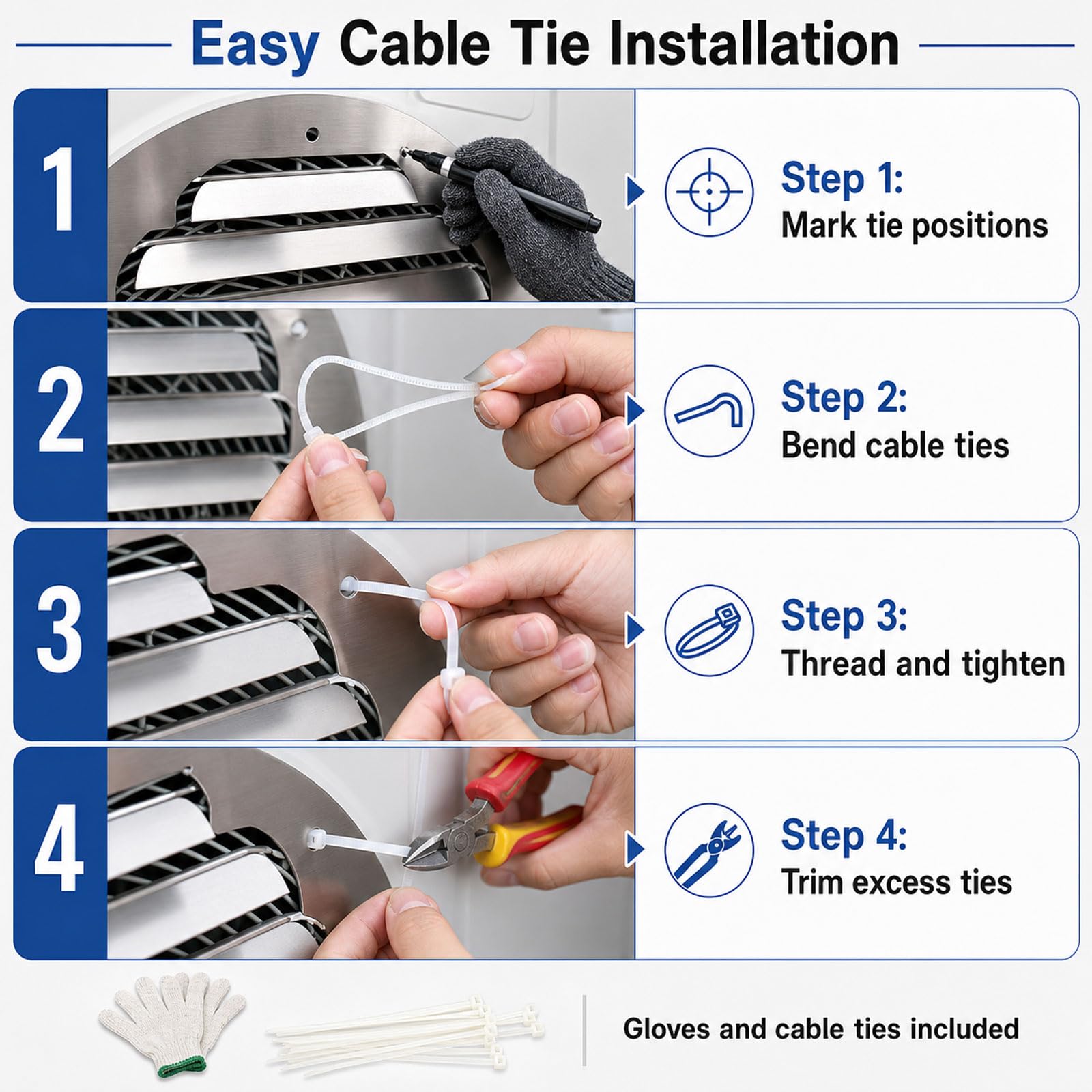 Easy Cable Tie Installation

1

Step 1:
Mark tie positions

2

Step 2:
Bend cable ties

3

Step 3:
Thread and tighten

4

Step 4:
Trim excess ties

Gloves and cable ties included