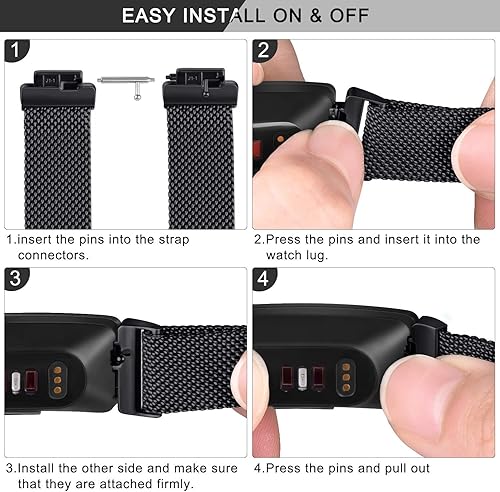 EASY INSTALL ON & OFF

1

1.insert the pins into the strap connectors.

2

2.Press the pins and insert it into the watch lug.

3

3.Install the other side and make sure that they are attached firmly.

4

4.Press the pins and pull out