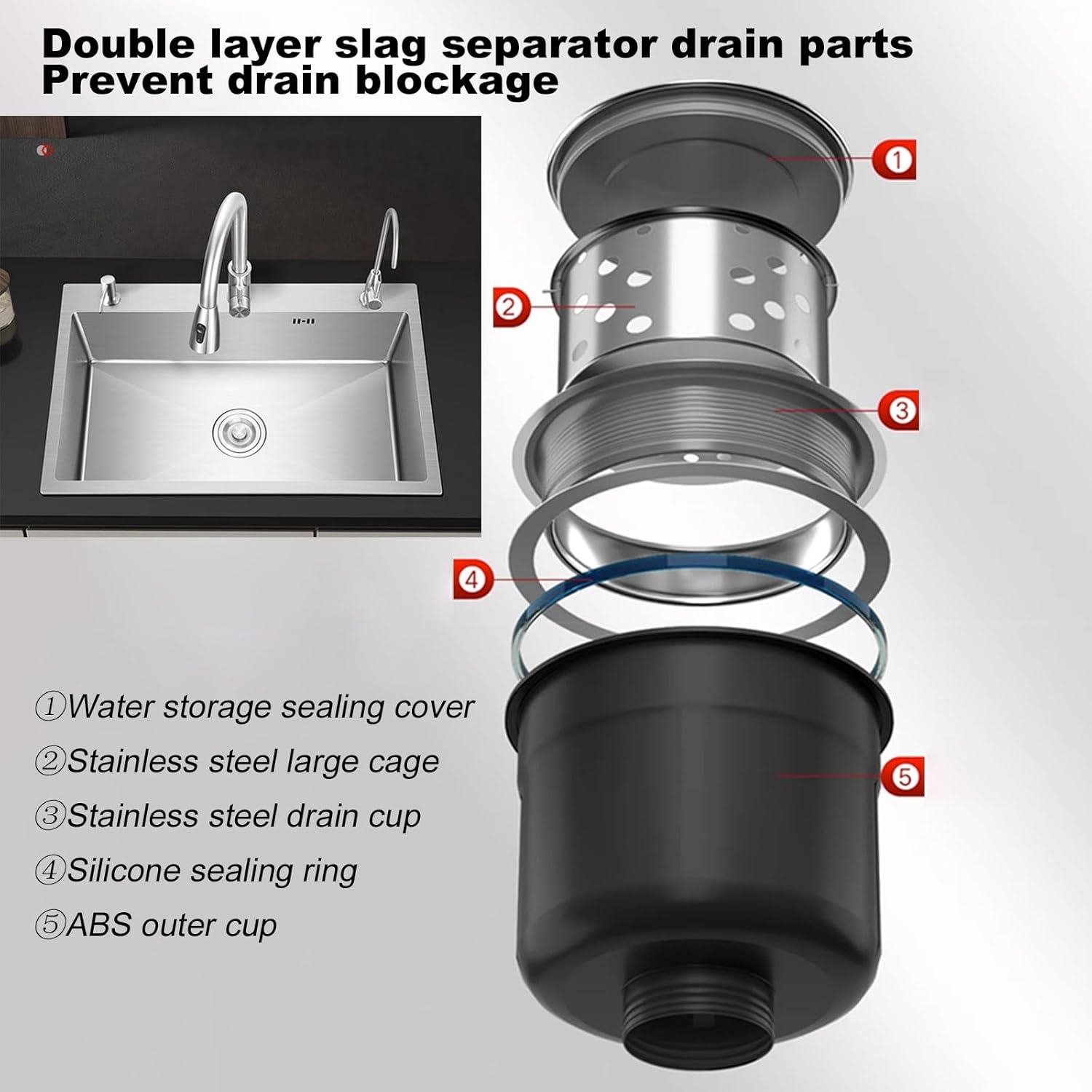 Double layer slag separator drain parts
Prevent drain blockage

1
2
3
4
5

①Water storage sealing cover
②Stainless steel large cage
③Stainless steel drain cup
④Silicone sealing ring
⑤ABS outer cup