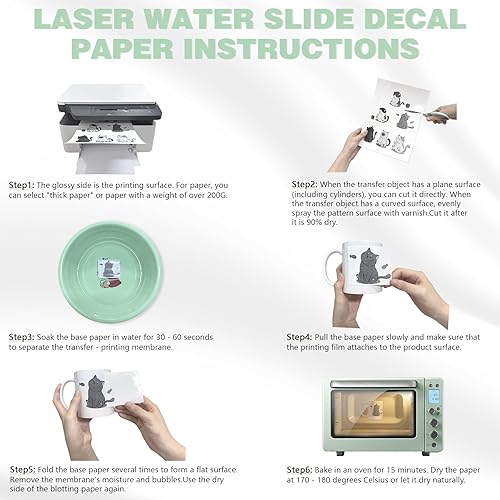 LASER WATER SLIDE DECAL PAPER INSTRUCTIONS

Step1: The glossy side is the printing surface. For paper, you can select "thick paper" or paper with a weight of over 200G.

Step2: When the transfer object has a plane surface (including cylinders), you can cut it directly. When the transfer object has a curved surface, evenly spray the pattern surface with varnish.Cut it after it is 90% dry.

Step3: Soak the base paper in water for 30 - 60 seconds to separate the transfer - printing membrane.

Step4: Pull the base paper slowly and make sure that the printing film attaches to the product surface.

Step5: Fold the base paper several times to form a flat surface. Remove the membrane's moisture and bubbles.Use the dry side of the blotting paper again.

Step6: Bake in an oven for 15 minutes. Dry the paper at 170 - 180 degrees Celsius or let it dry naturally.