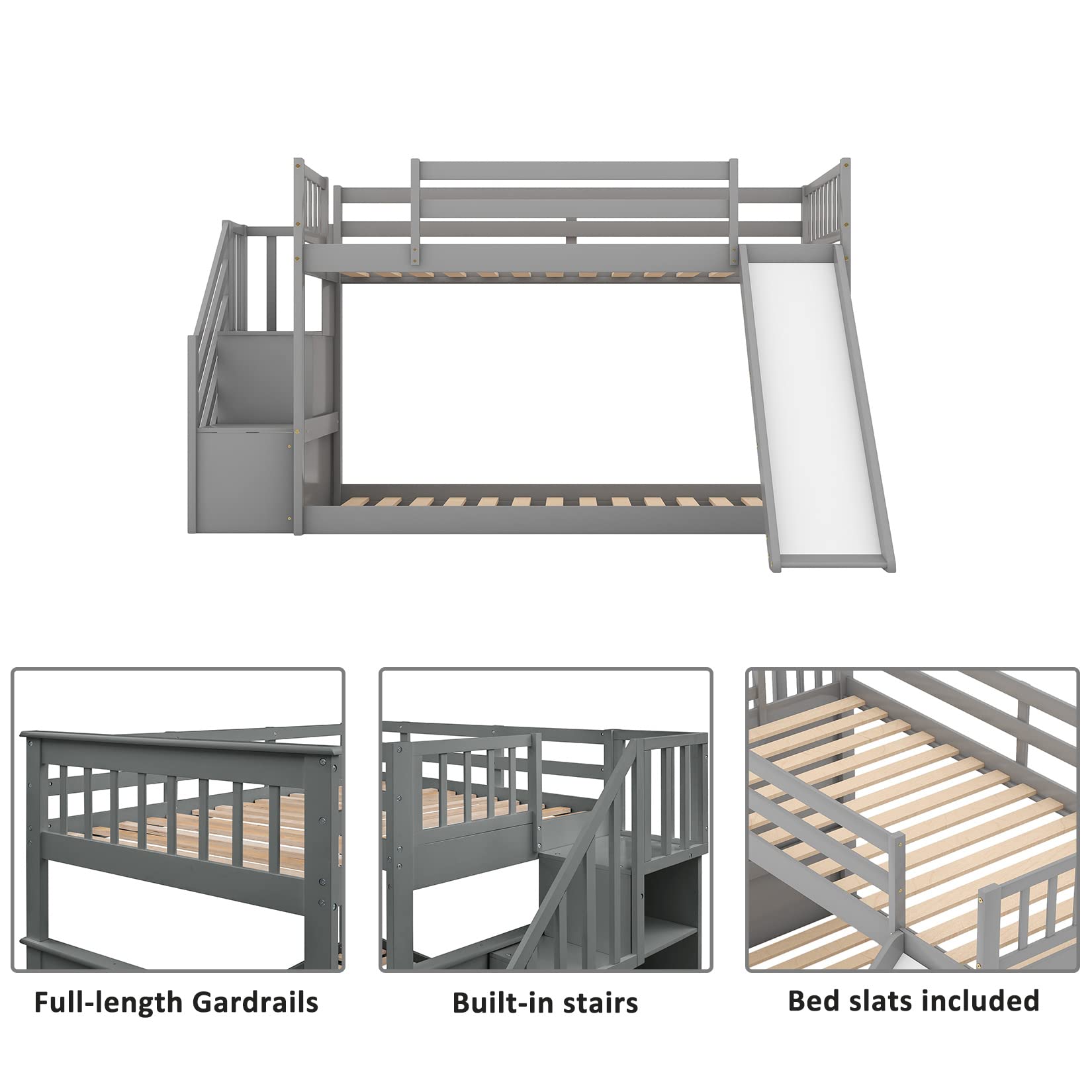 Full-length Gardrails

Built-in stairs

Bed slats included