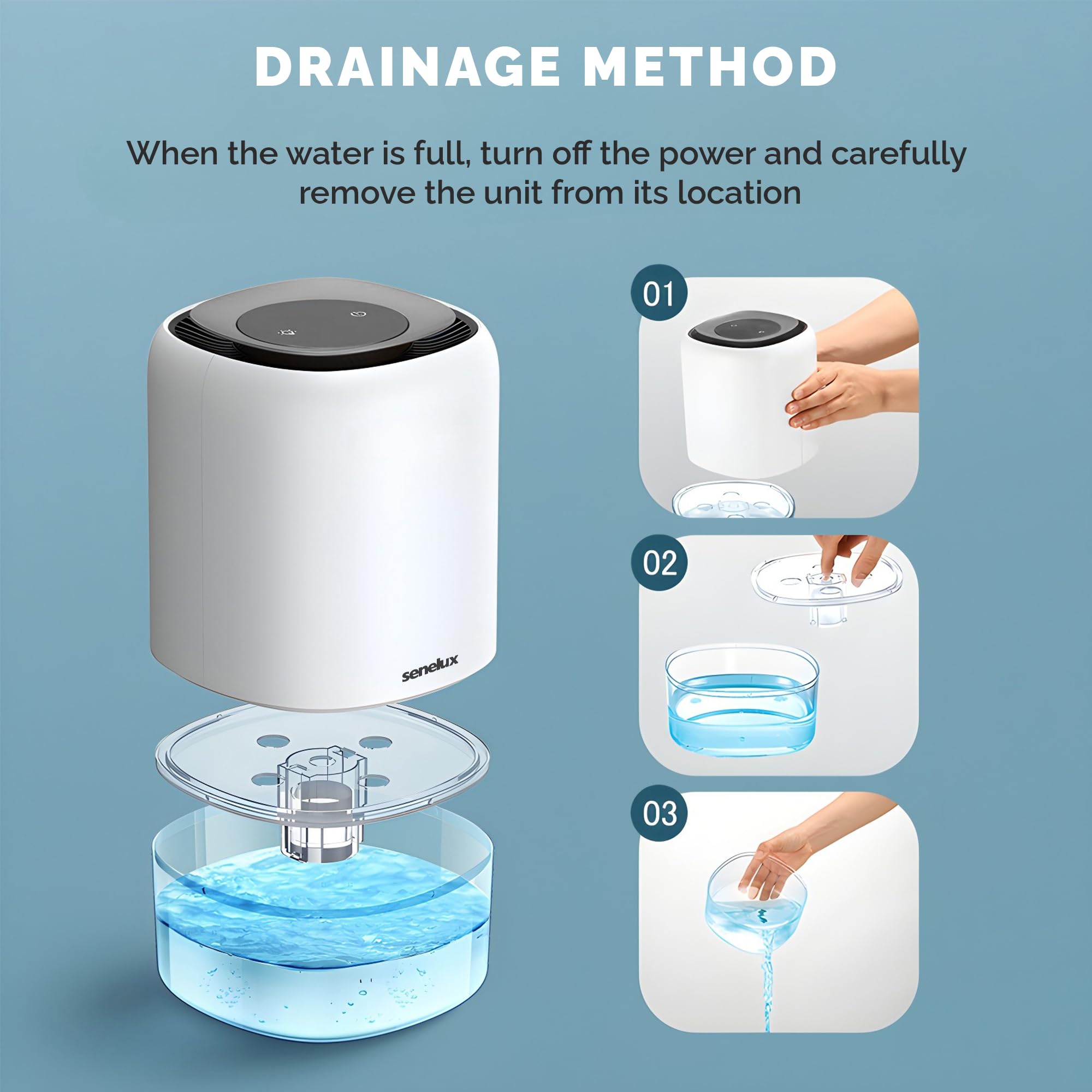 DRAINAGE METHOD

When the water is full, turn off the power and carefully remove the unit from its location

senelux

01

02

03