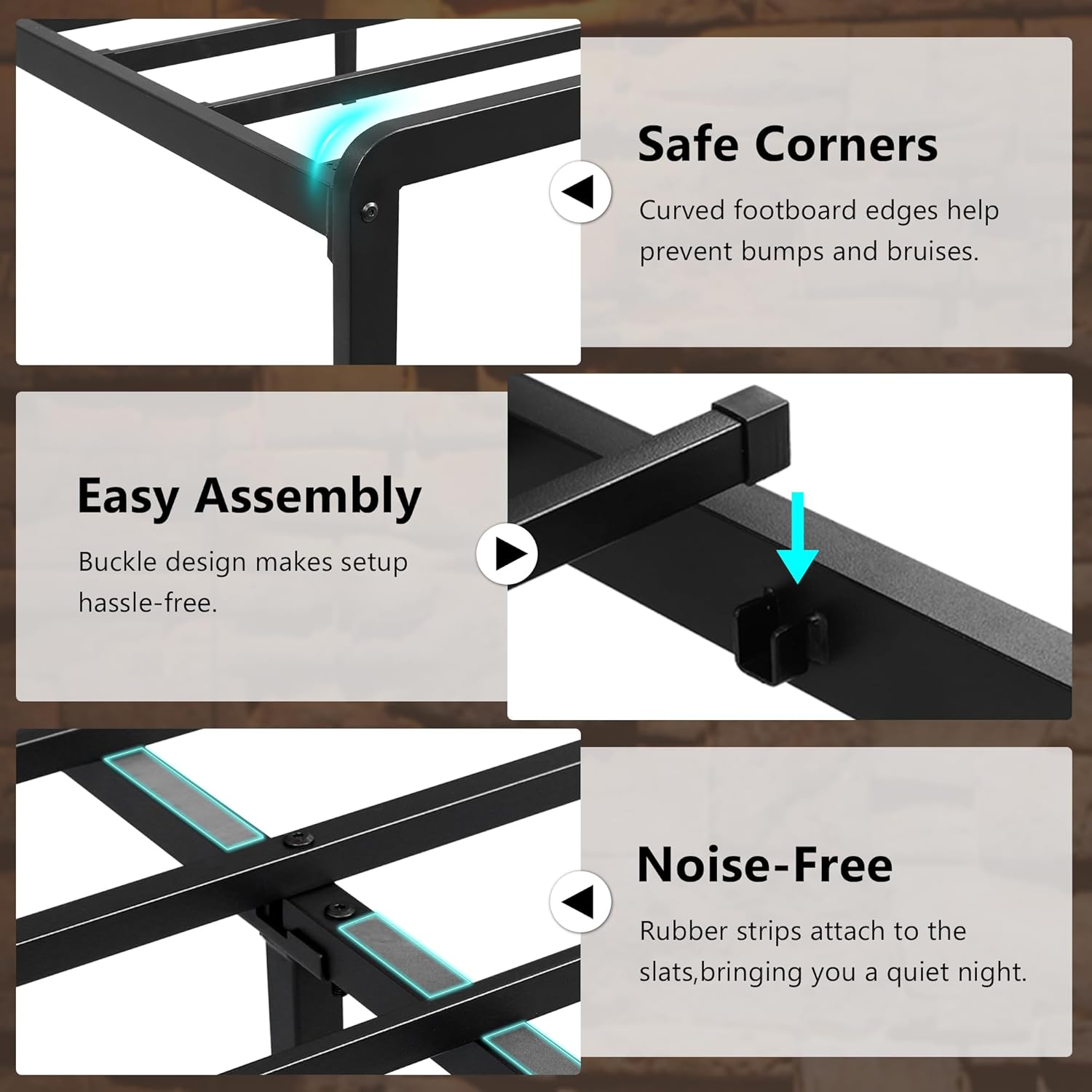 Safe Corners

Curved footboard edges help prevent bumps and bruises.

Easy Assembly

Buckle design makes setup hassle-free.

Noise-Free

Rubber strips attach to the slats,bringing you a quiet night.