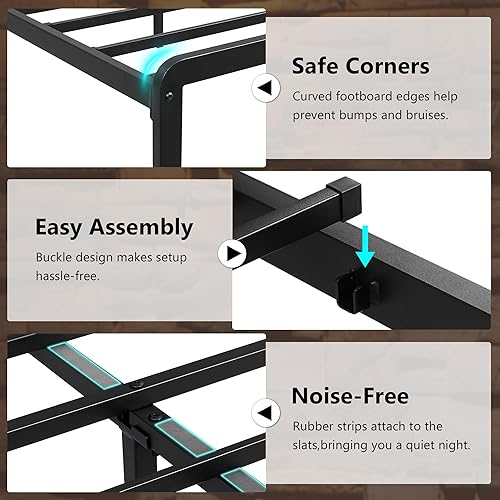 Safe Corners

Curved footboard edges help prevent bumps and bruises.

Easy Assembly

Buckle design makes setup hassle-free.

Noise-Free

Rubber strips attach to the slats,bringing you a quiet night.