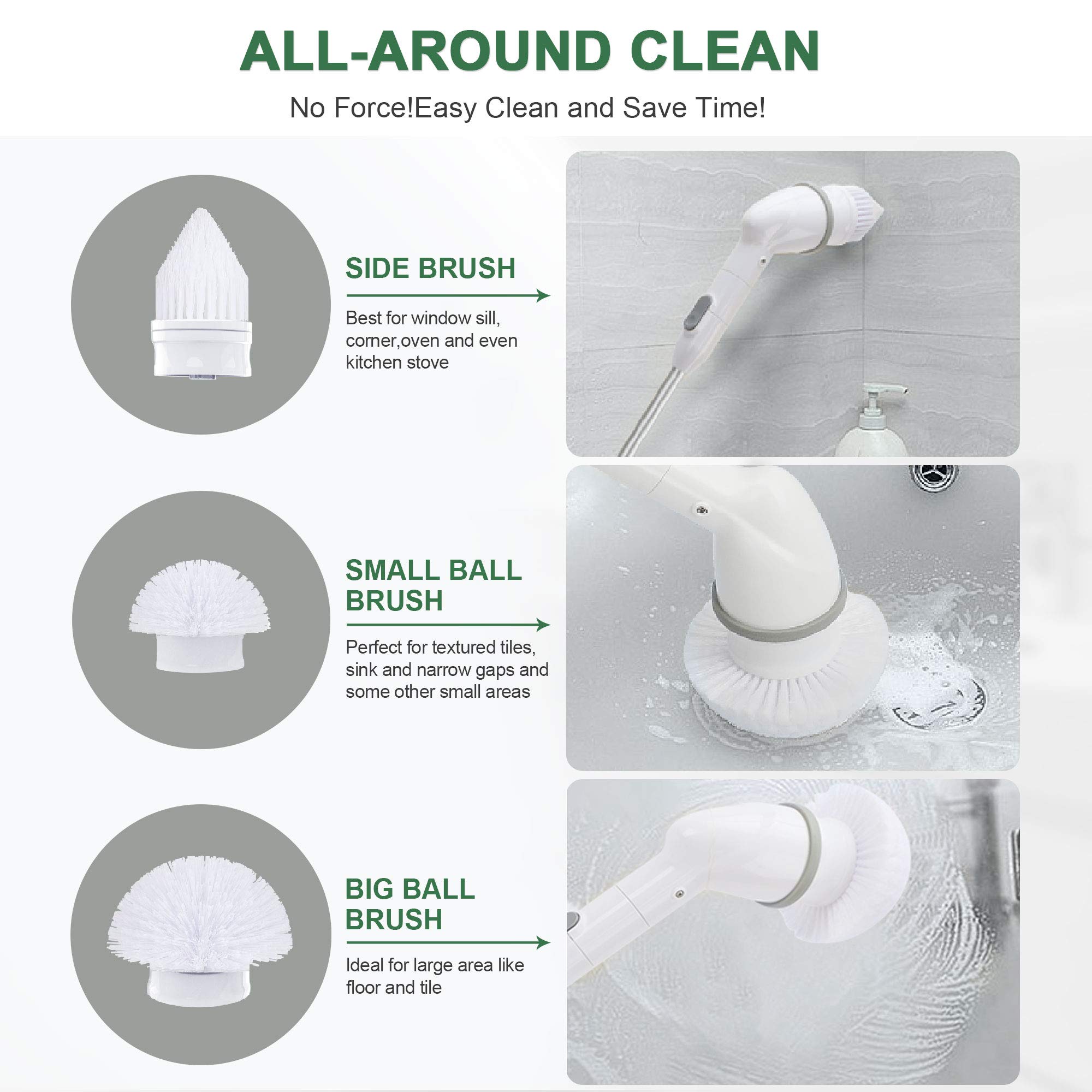 ALL-AROUND CLEAN

No Force!Easy Clean and Save Time!

SIDE BRUSH

Best for window sill, corner,oven and even kitchen stove

SMALL BALL BRUSH

Perfect for textured tiles, sink and narrow gaps and some other small areas

BIG BALL BRUSH

Ideal for large area like floor and tile