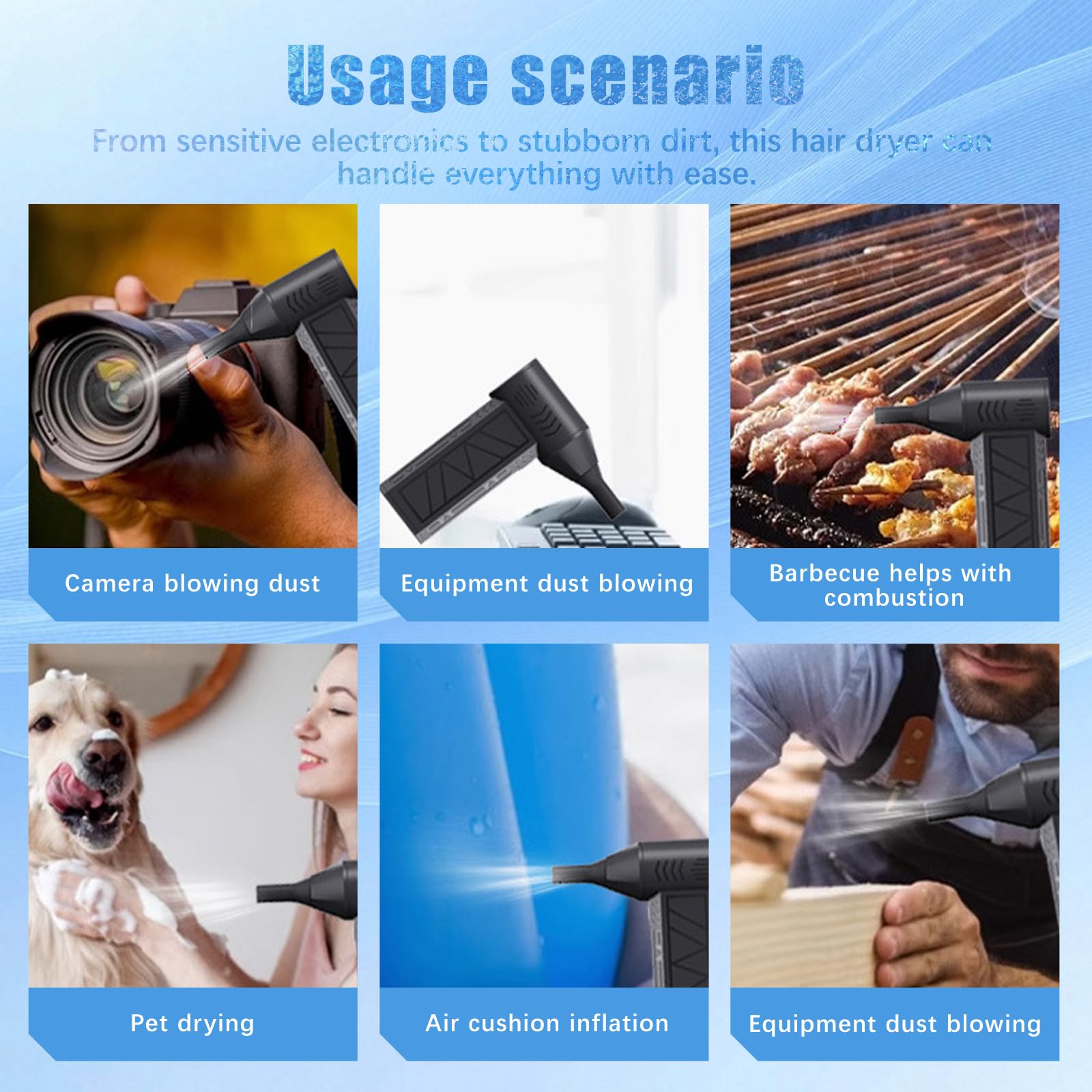 Usage scenario

From sensitive electronics to stubborn dirt, this hair dryer can handle everything with ease.

Camera blowing dust

Equipment dust blowing

Barbecue helps with combustion

Pet drying

Air cushion inflation

Equipment dust blowing