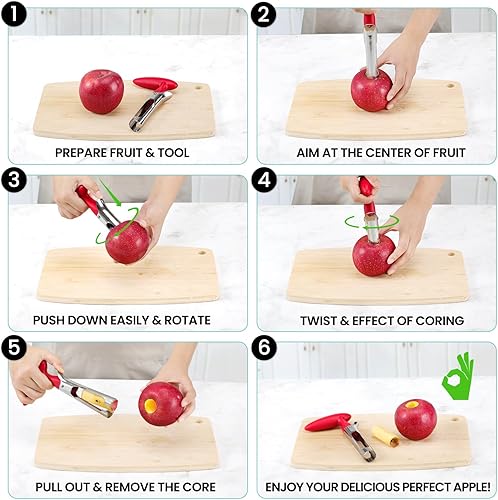 1
PREPARE FRUIT & TOOL

2
AIM AT THE CENTER OF FRUIT

3
PUSH DOWN EASILY & ROTATE

4
TWIST & EFFECT OF CORING

5
PULL OUT & REMOVE THE CORE

6
ENJOY YOUR DELICIOUS PERFECT APPLE!