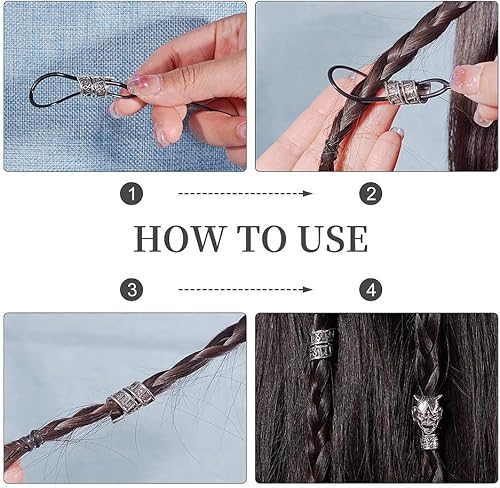 1

2

HOW TO USE

3

4