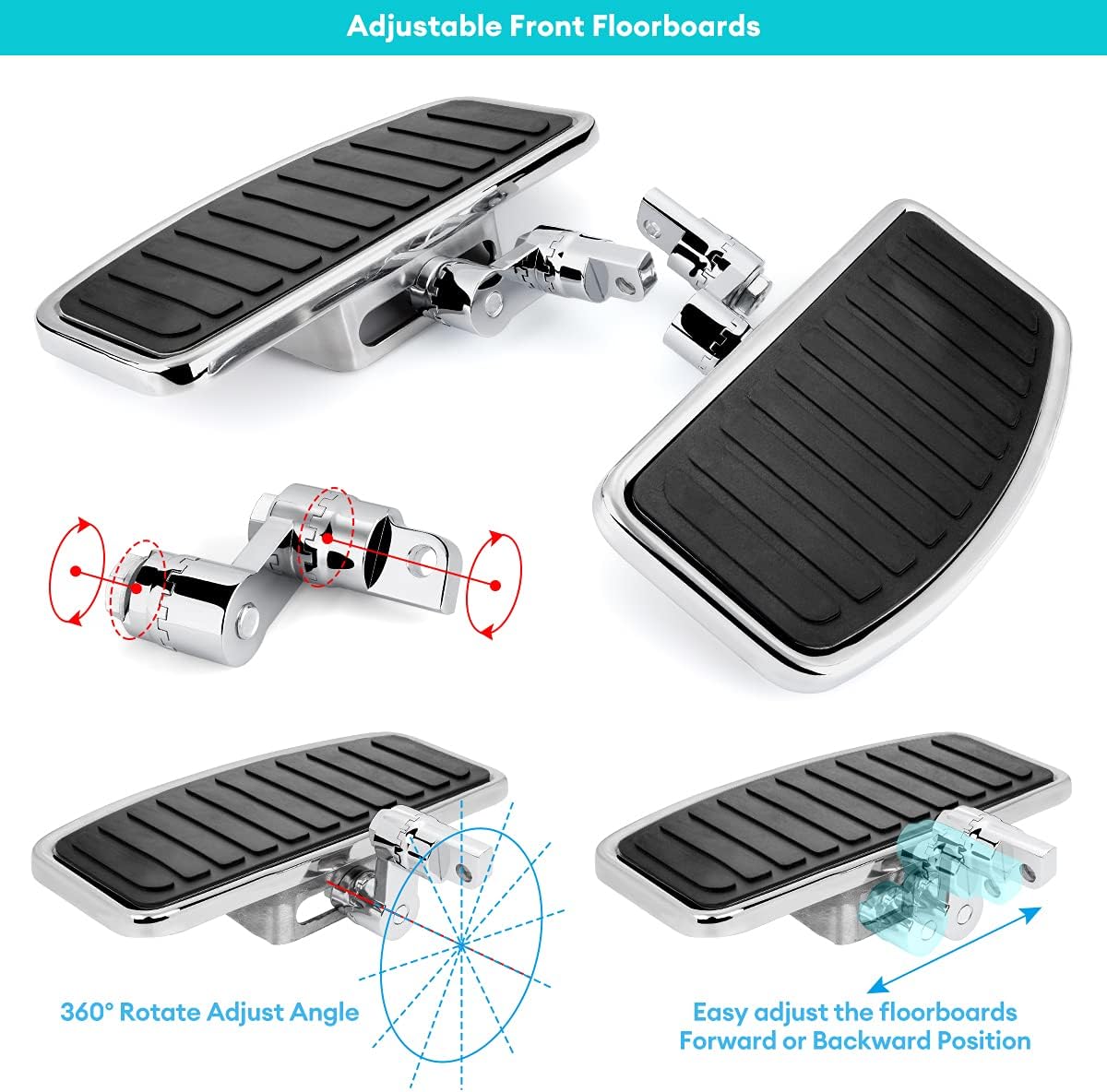 Adjustable Front Floorboards

360° Rotate Adjust Angle

Easy adjust the floorboards Forward or Backward Position