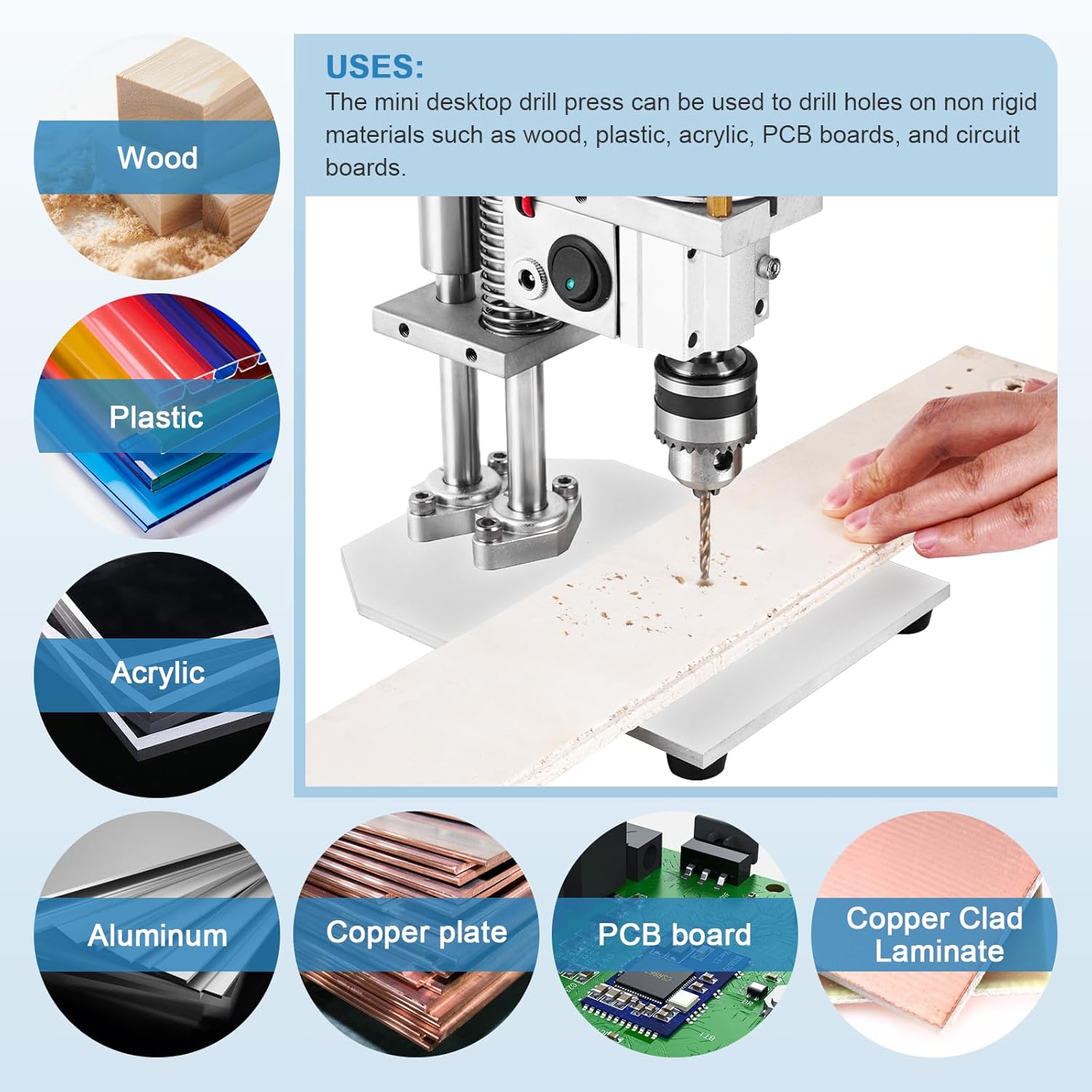 Wood

Plastic

Acrylic

USES:
The mini desktop drill press can be used to drill holes on non rigid materials such as wood, plastic, acrylic, PCB boards, and circuit boards.

Aluminum

Copper plate

PCB board

Copper Clad Laminate