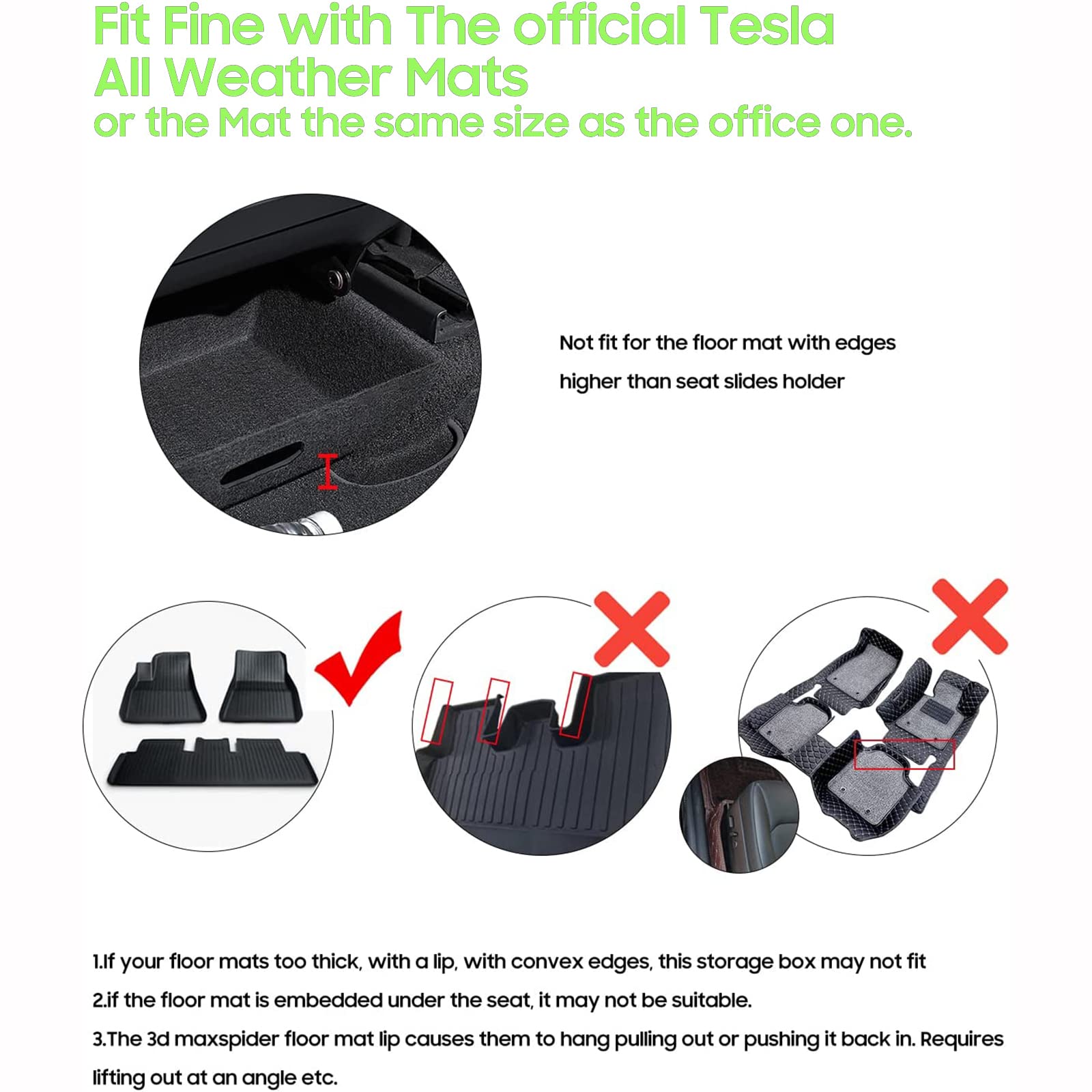 Fit Fine with The official Tesla All Weather Mats
or the Mat the same size as the office one.

Not fit for the floor mat with edges higher than seat slides holder

1.If your floor mats too thick, with a lip, with convex edges, this storage box may not fit
2.if the floor mat is embedded under the seat, it may not be suitable.
3.The 3d maxspider floor mat lip causes them to hang pulling out or pushing it back in. Requires lifting out at an angle etc.