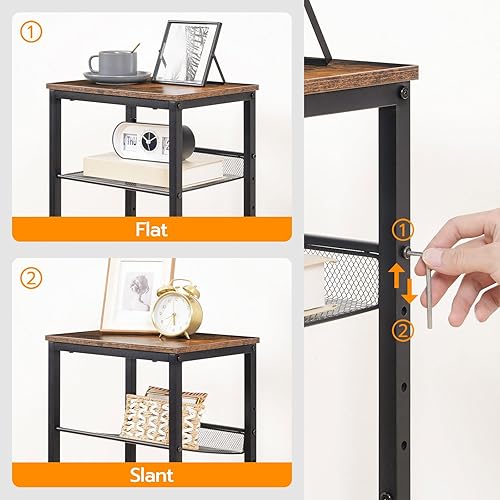 ①
THU
Flat
②
Slant
①
②