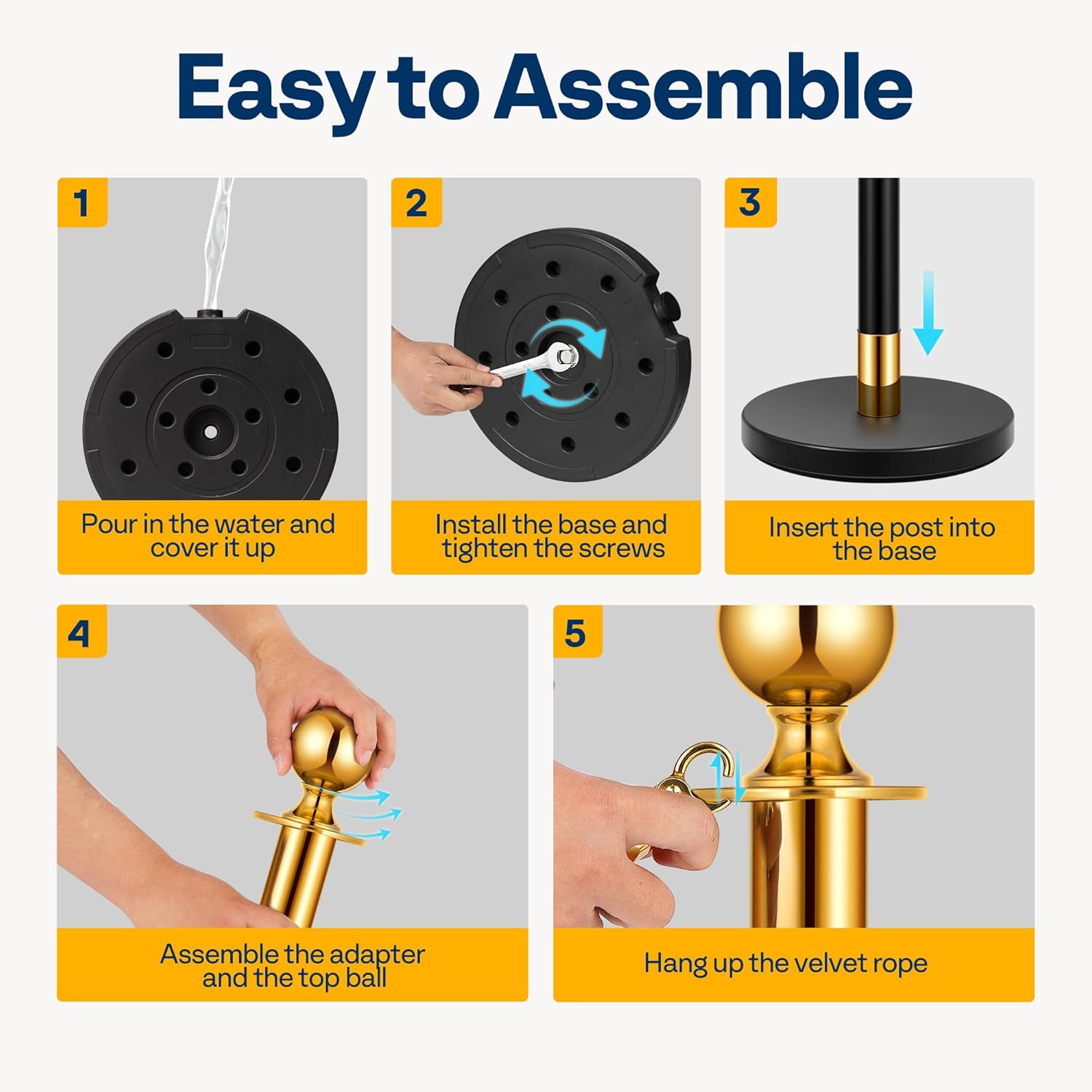 Easy to Assemble

1

Pour in the water and cover it up

2

Install the base and tighten the screws

3

Insert the post into the base

4

Assemble the adapter and the top ball

5

Hang up the velvet rope