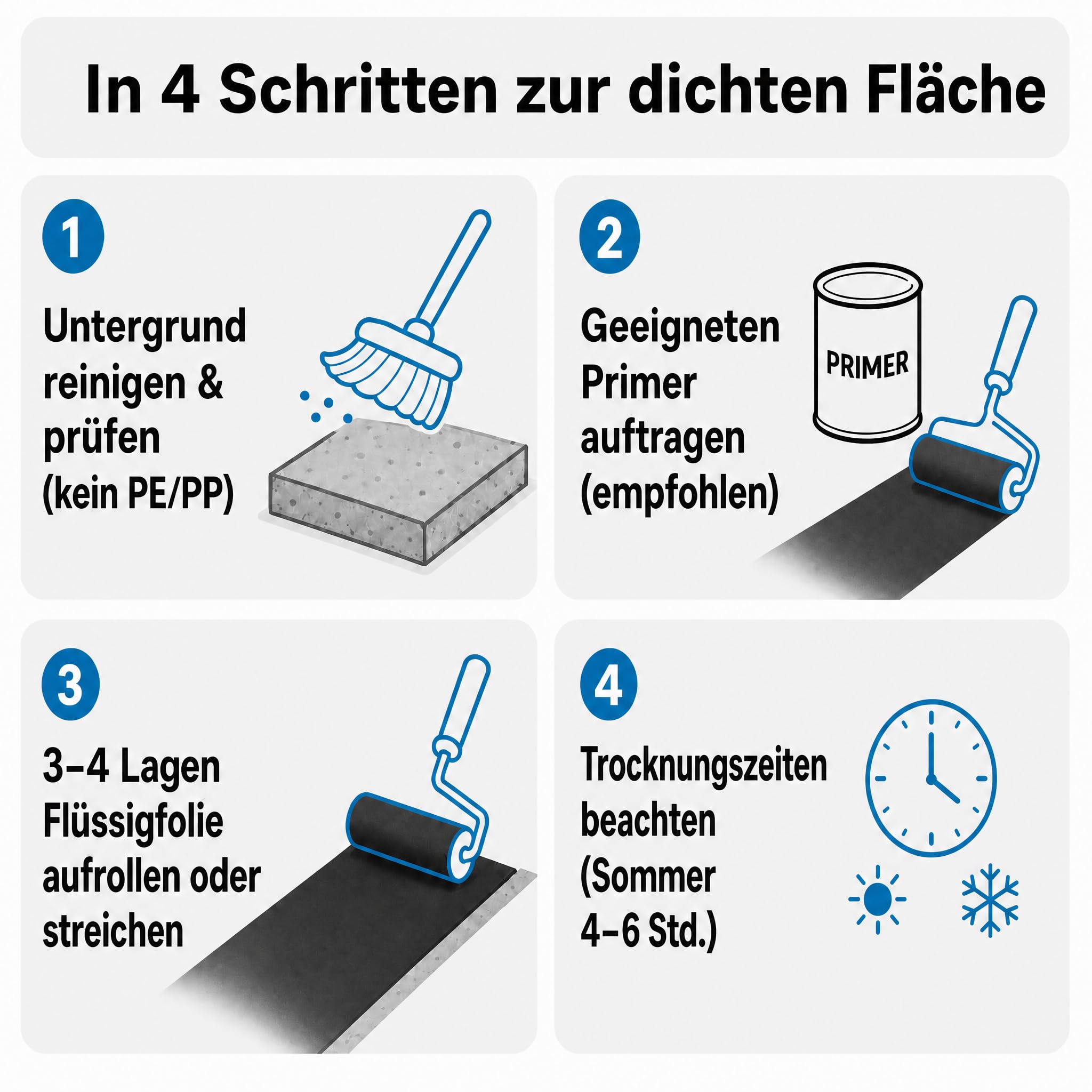 In 4 Schritten zur dichten Fläche

1

Untergrund reinigen & prüfen (kein PE/PP)

2

Geeigneten Primer auftragen (empfohlen)

PRIMER

3

3–4 Lagen Flüssigfolie aufrollen oder streichen

4

Trocknungszeiten beachten (Sommer 4–6 Std.)