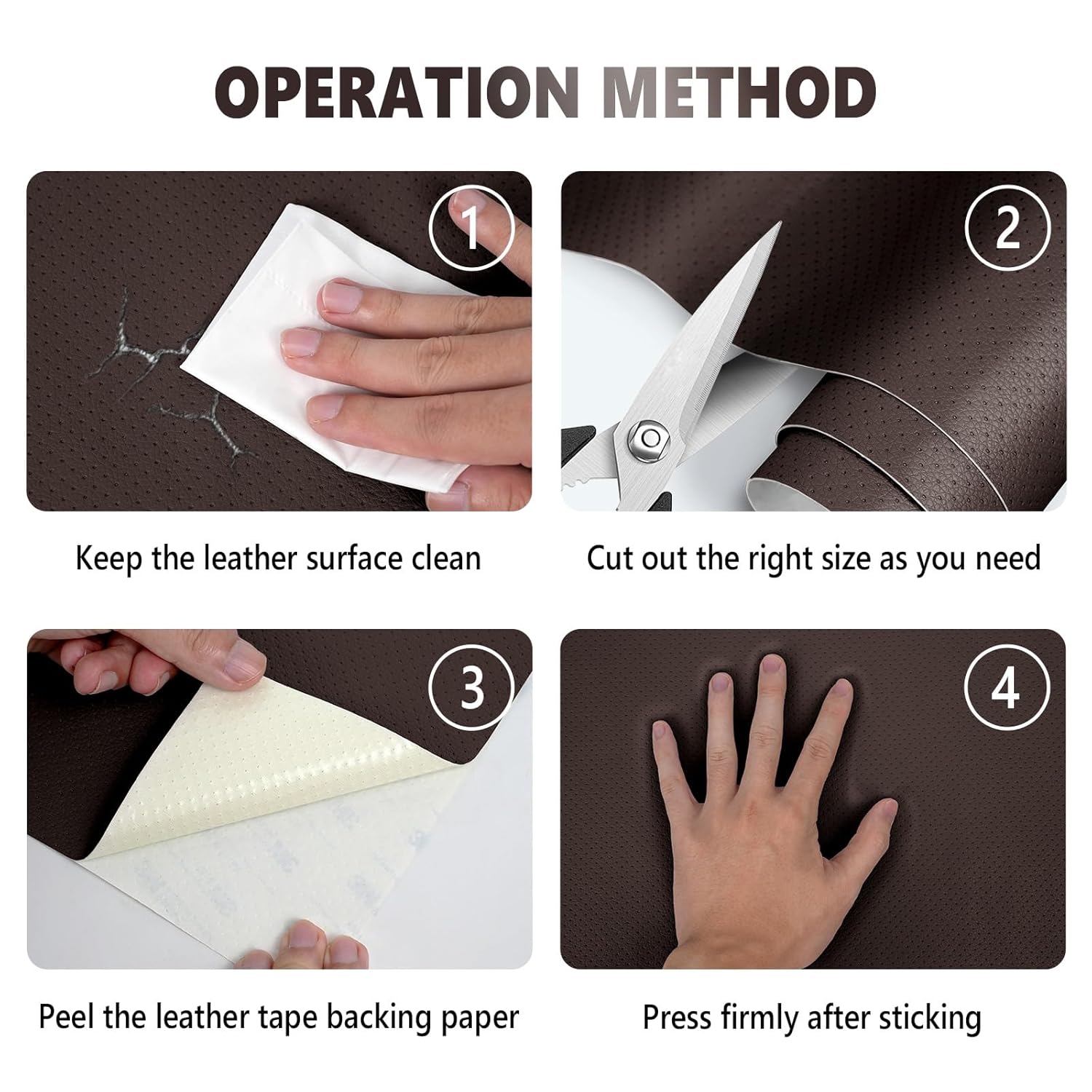 OPERATION METHOD

1

Keep the leather surface clean

2

Cut out the right size as you need

3

Peel the leather tape backing paper

4

Press firmly after sticking