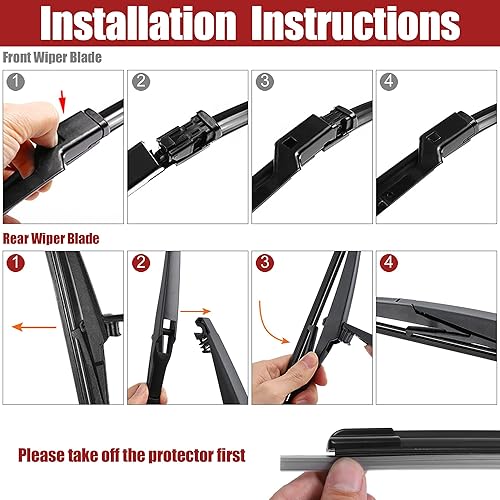 Installation Instructions

Front Wiper Blade

1

2

3

4

Rear Wiper Blade

1

2

3

4

Please take off the protector first