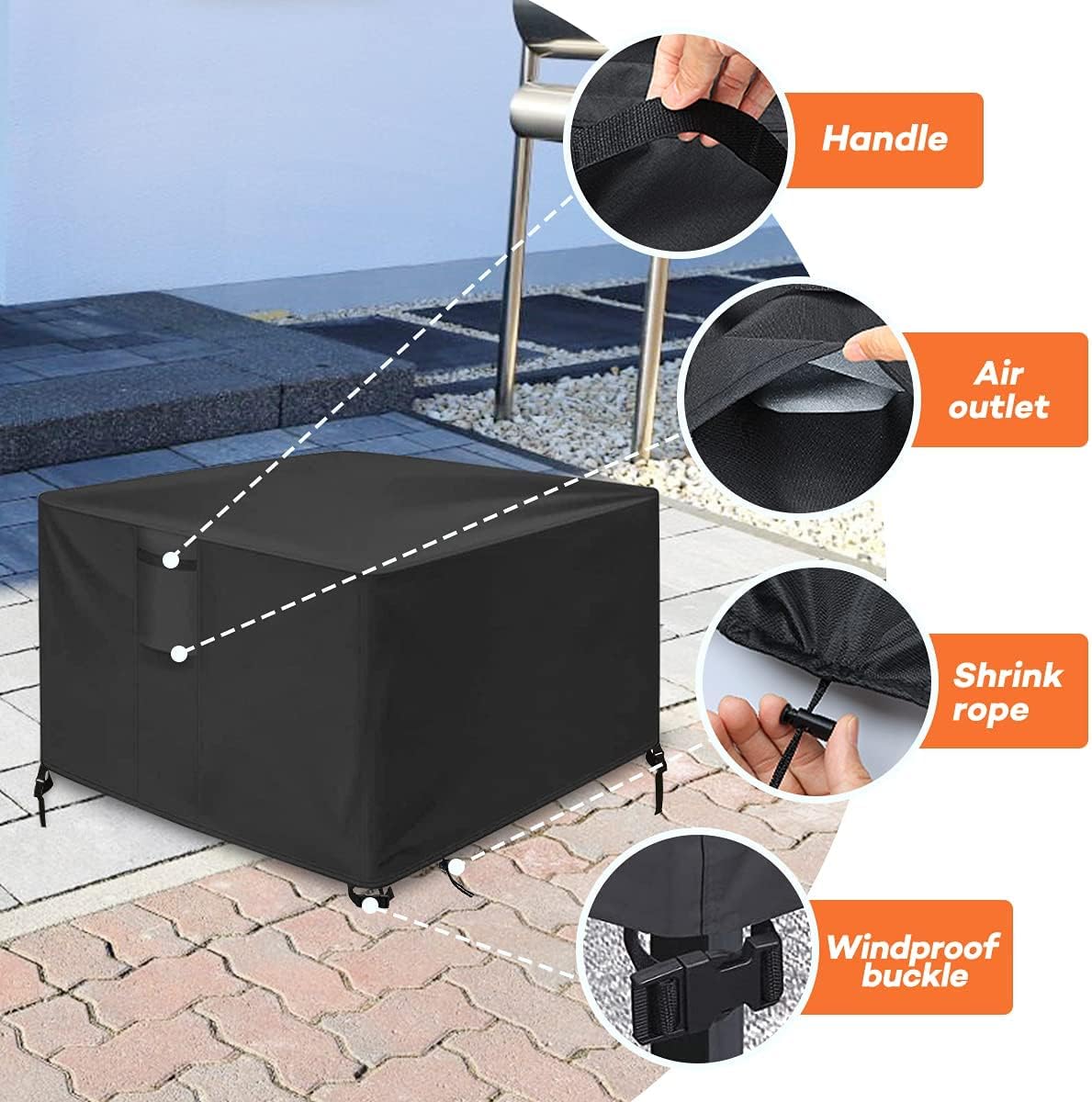 Handle

Air outlet

Shrink rope

Windproof buckle