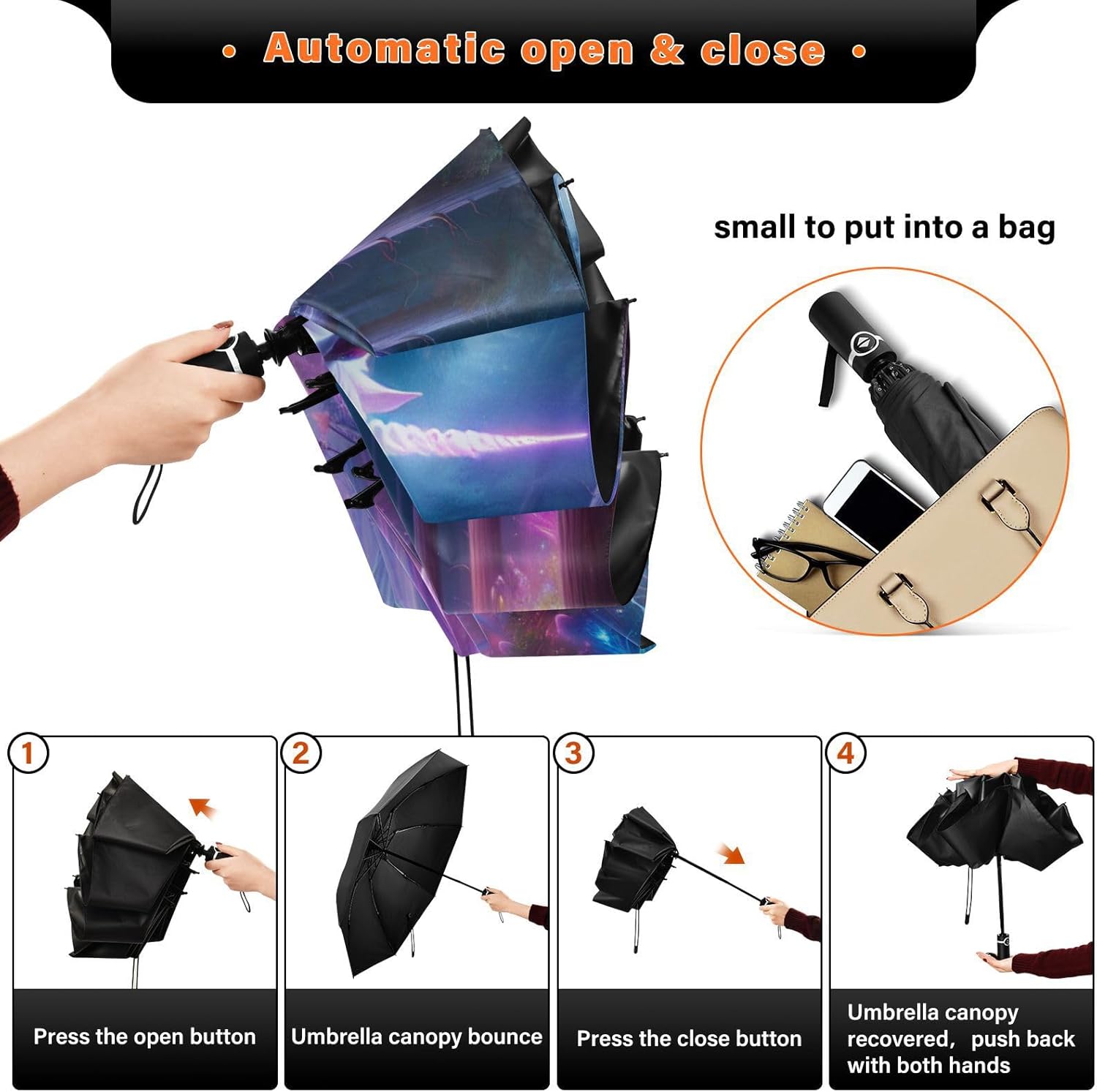 • Automatic open & close •

small to put into a bag

1

Press the open button

2

Umbrella canopy bounce

3

Press the close button

4

Umbrella canopy recovered， push back with both hands