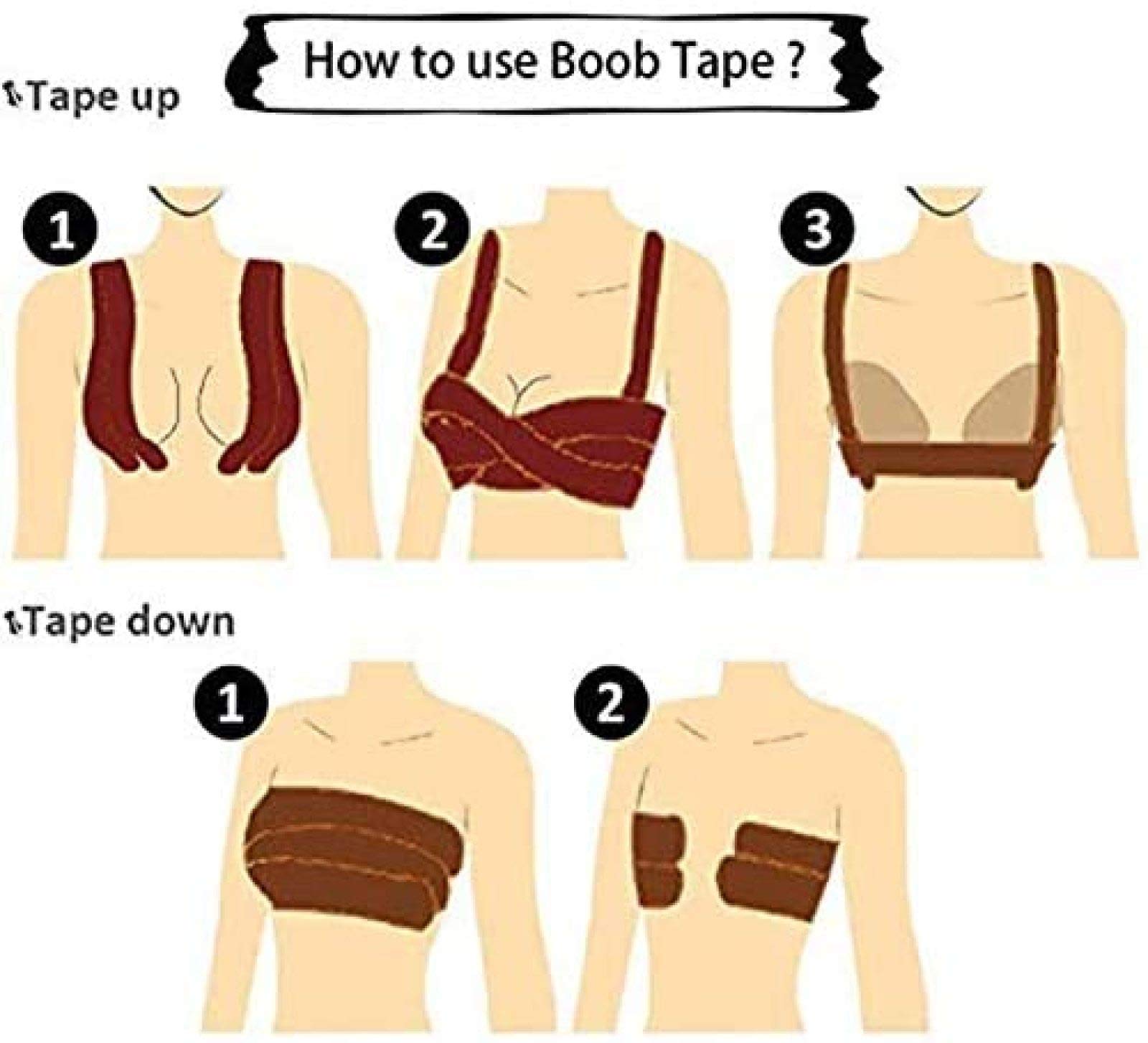 How to use Boob Tape ?

Tape up

1

2

3

Tape down

1

2