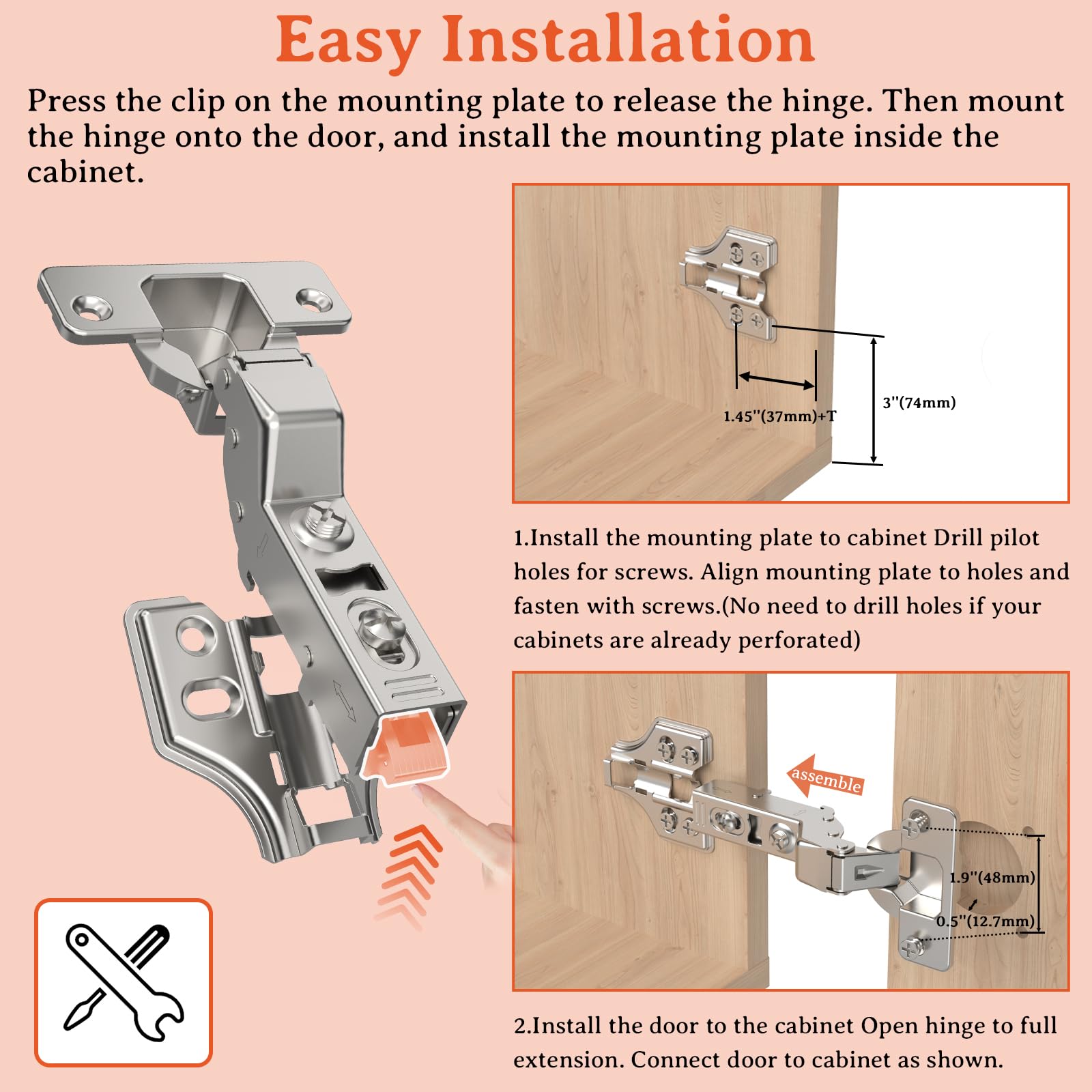 Easy Installation

Press the clip on the mounting plate to release the hinge. Then mount the hinge onto the door, and install the mounting plate inside the cabinet.

1.45''(37mm)+T

3''(74mm)

1.Install the mounting plate to cabinet Drill pilot holes for screws. Align mounting plate to holes and fasten with screws.(No need to drill holes if your cabinets are already perforated)

assemble

1.9''(48mm)

0.5''(12.7mm)

2.Install the door to the cabinet Open hinge to full extension. Connect door to cabinet as shown.