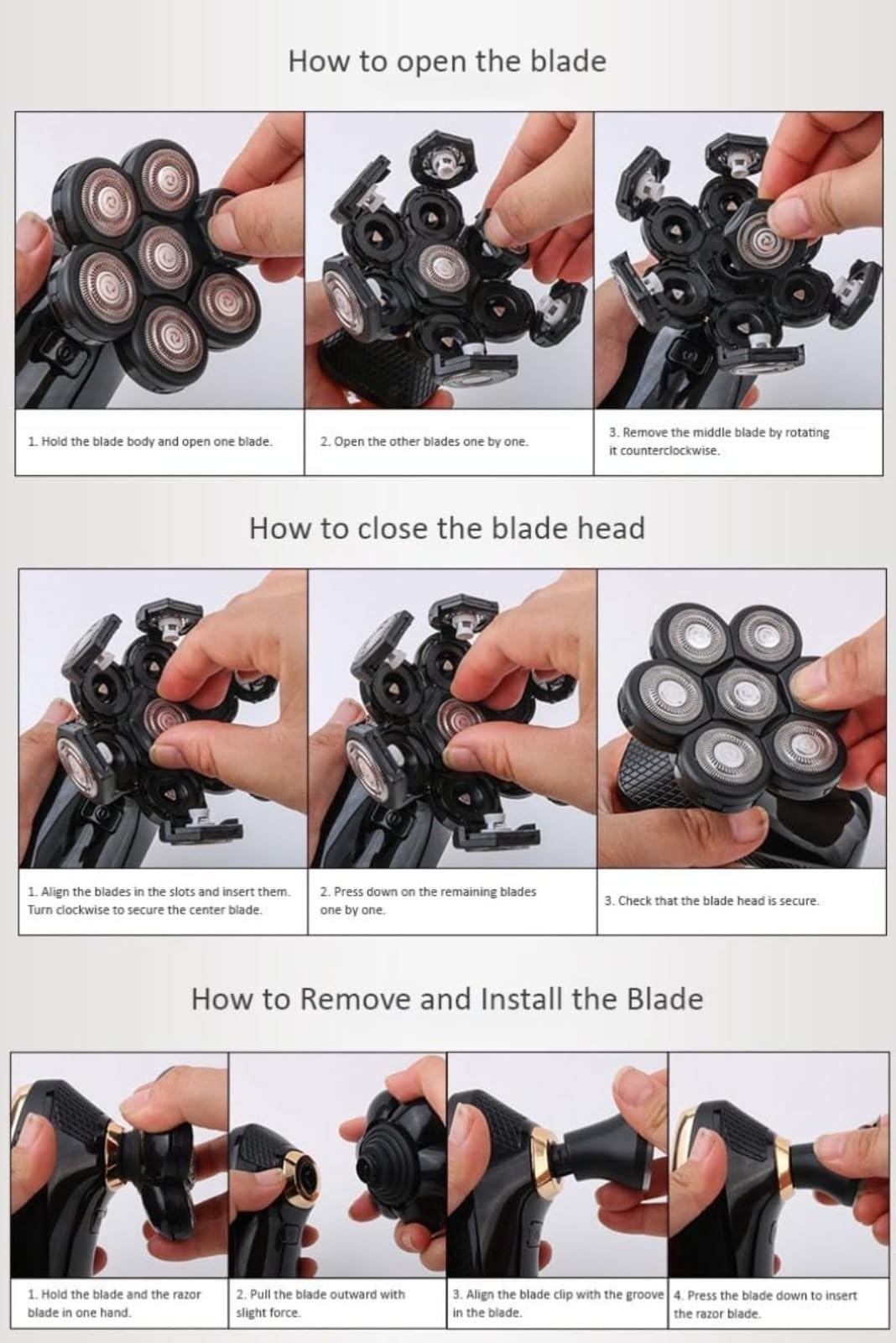 How to open the blade

1. Hold the blade body and open one blade.

2. Open the other blades one by one.

3. Remove the middle blade by rotating it counterclockwise.

How to close the blade head

1. Align the blades in the slots and insert them. Turn clockwise to secure the center blade.

2. Press down on the remaining blades one by one.

3. Check that the blade head is secure.

How to Remove and Install the Blade

1. Hold the blade and the razor blade in one hand.

2. Pull the blade outward with slight force.

3. Align the blade clip with the groove in the blade.

4. Press the blade down to insert the razor blade.