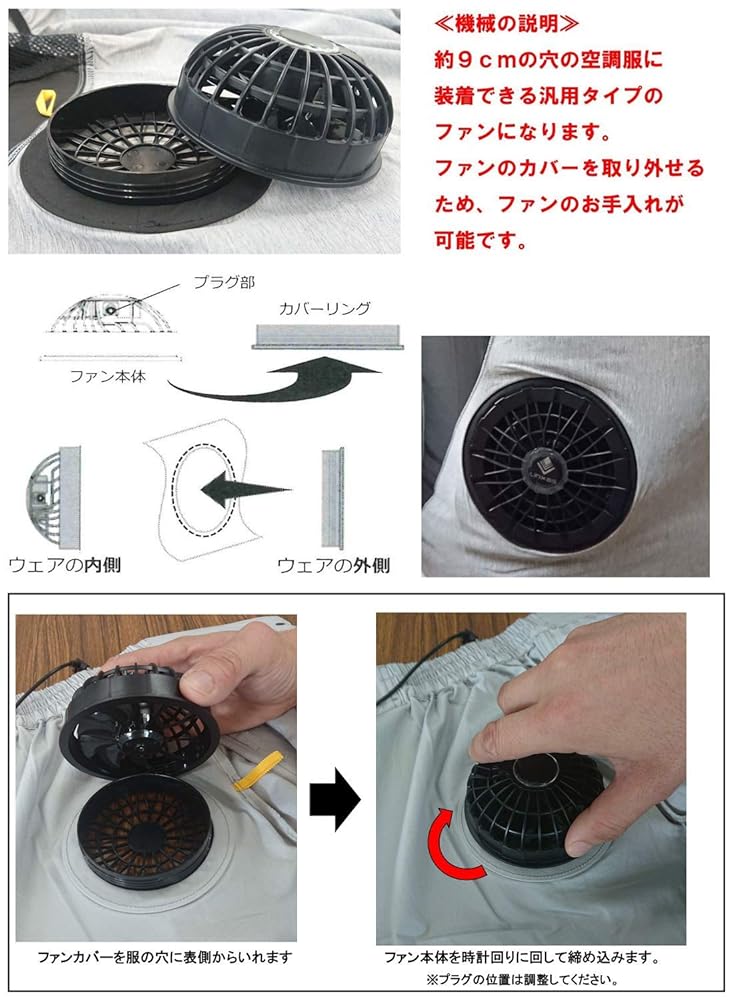 ≪機械の説明≫
約９ｃｍの穴の空調服に装着できる汎用タイプのファンになります。
ファンのカバーを取り外せるため、ファンのお手入れが可能です。

プラグ部

カバーリング

ファン本体

ウェアの内側

ウェアの外側

ファンカバーを服の穴に表側からいれます

ファン本体を時計回りに回して締め込みます。
※プラグの位置は調整してください。