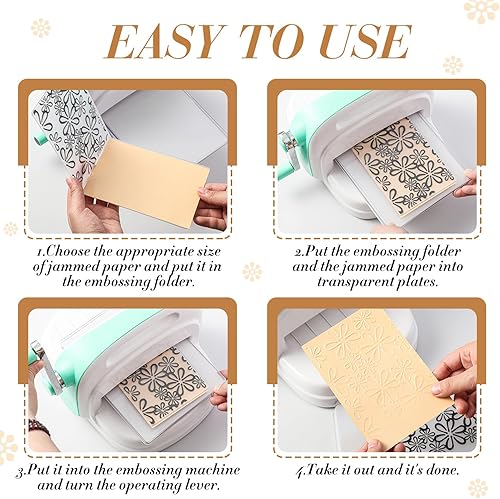 EASY TO USE

1.Choose the appropriate size of jammed paper and put it in the embossing folder.

2.Put the embossing folder and the jammed paper into transparent plates.

3.Put it into the embossing machine and turn the operating lever.

4.Take it out and it's done.