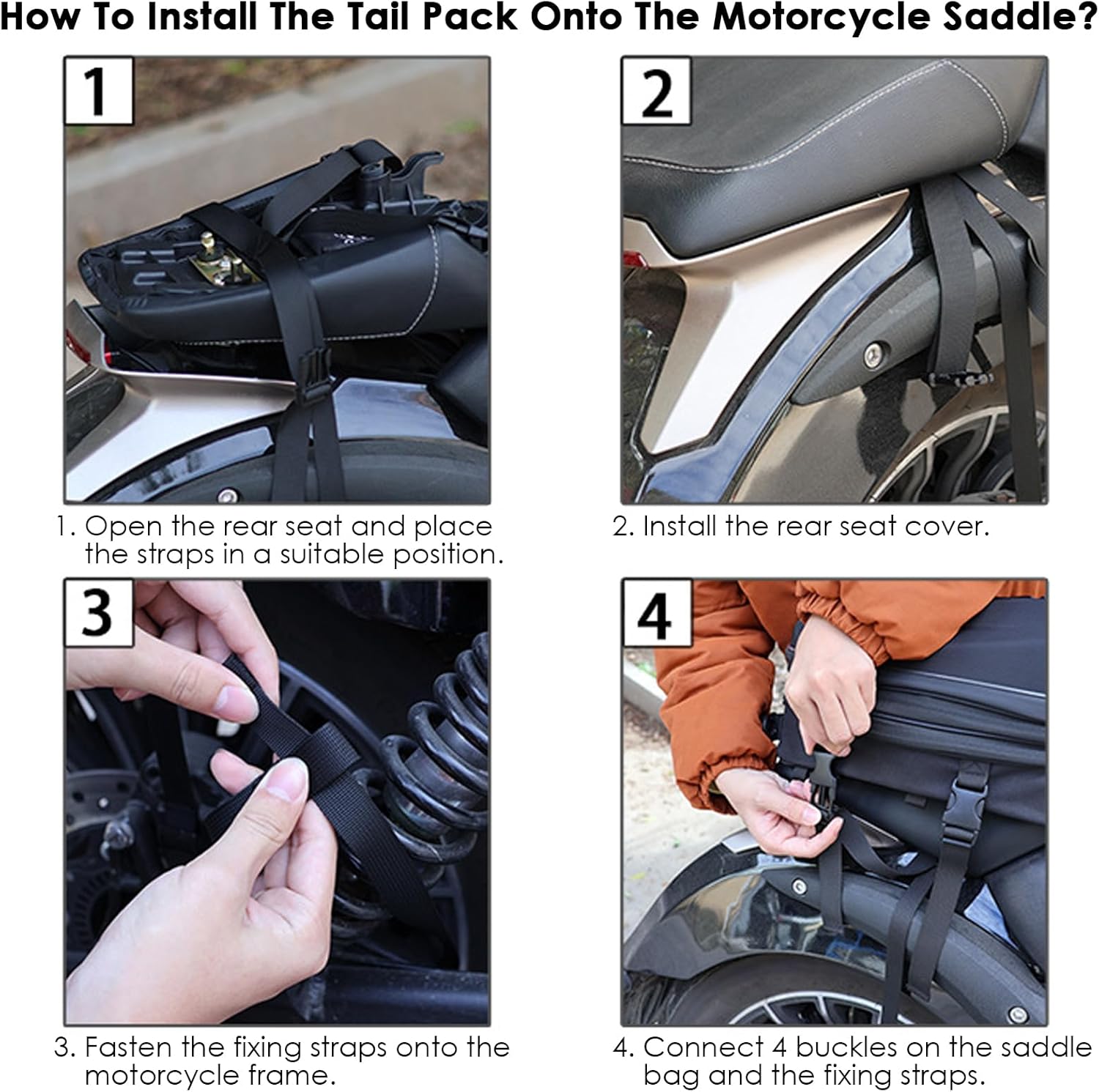 How To Install The Tail Pack Onto The Motorcycle Saddle?

1

1. Open the rear seat and place the straps in a suitable position.

2

2. Install the rear seat cover.

3

3. Fasten the fixing straps onto the motorcycle frame.

4

4. Connect 4 buckles on the saddle bag and the fixing straps.