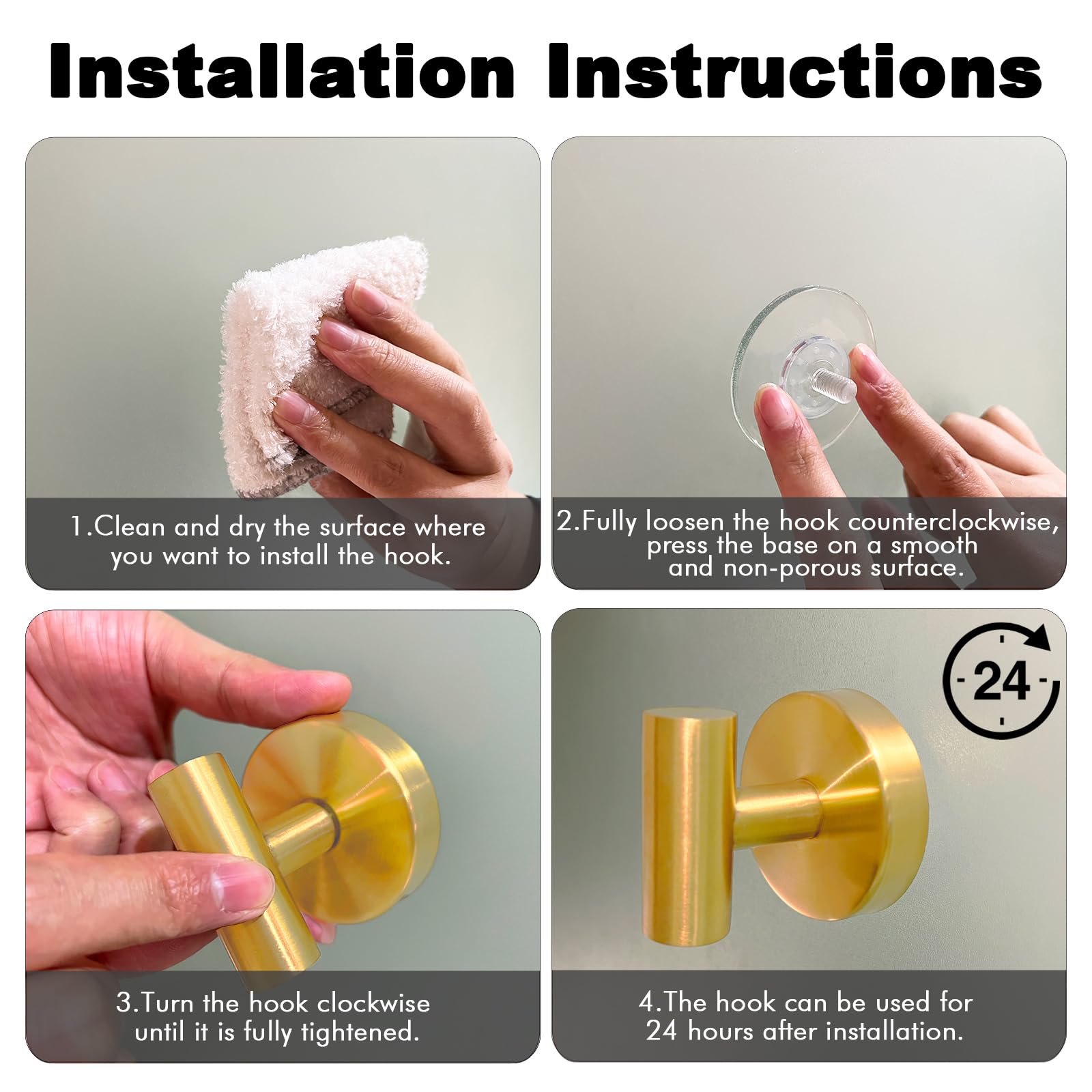 Installation Instructions

1.Clean and dry the surface where you want to install the hook.

2.Fully loosen the hook counterclockwise, press the base on a smooth and non-porous surface.

3.Turn the hook clockwise until it is fully tightened.

24

4.The hook can be used for 24 hours after installation.