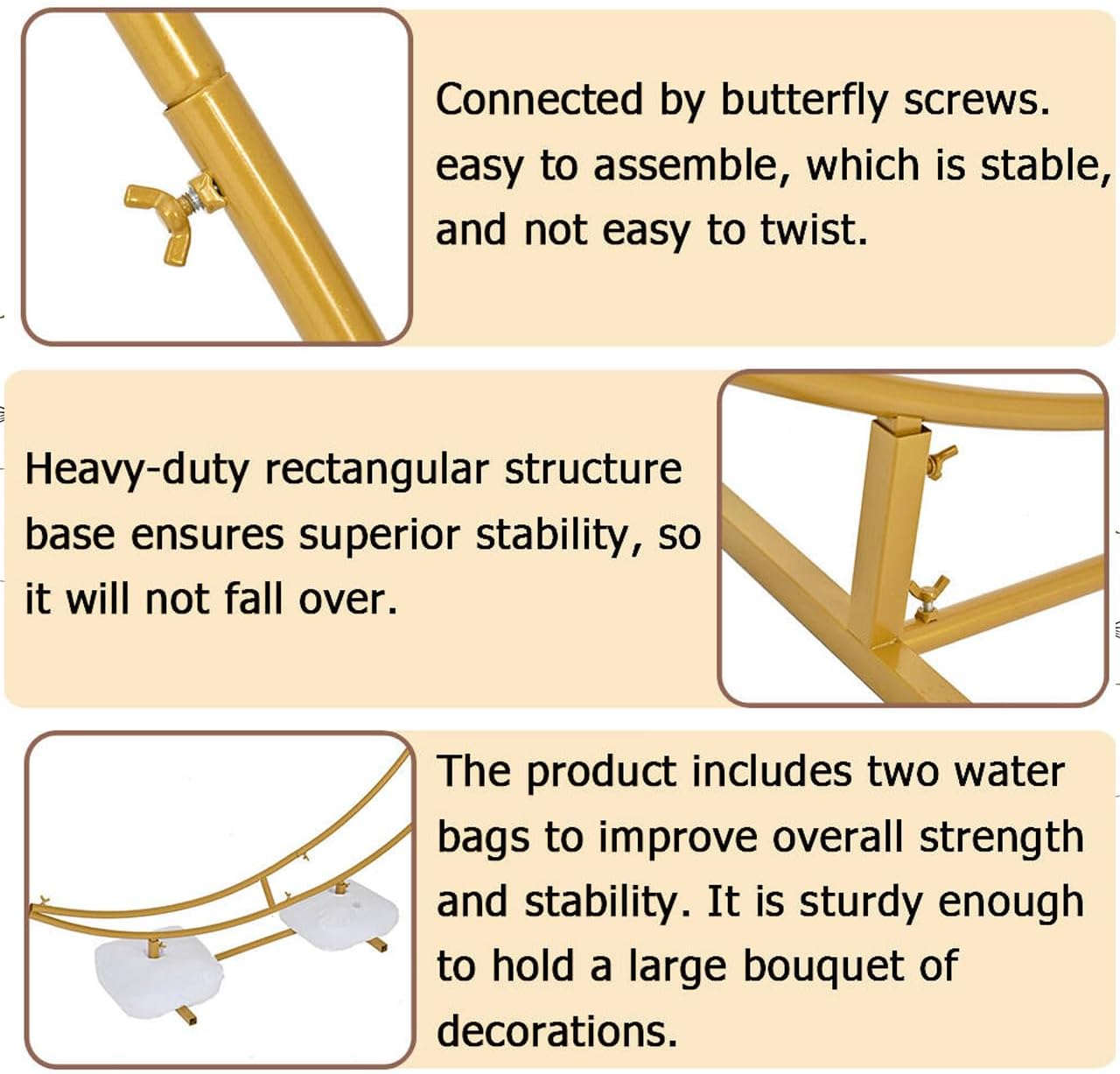 Connected by butterfly screws. easy to assemble, which is stable, and not easy to twist.

Heavy-duty rectangular structure base ensures superior stability, so it will not fall over.

The product includes two water bags to improve overall strength and stability. It is sturdy enough to hold a large bouquet of decorations.