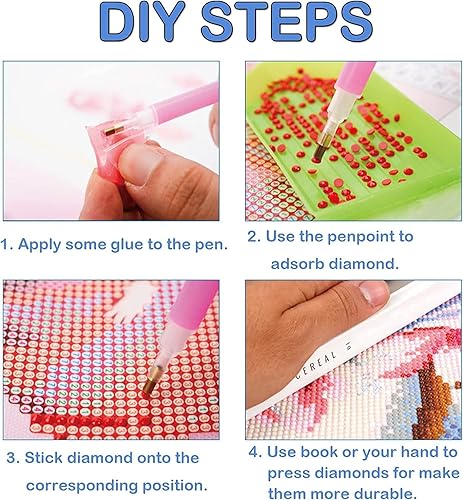 DIY STEPS

1. Apply some glue to the pen.

2. Use the penpoint to adsorb diamond.

CEREAL

3. Stick diamond onto the corresponding position.

4. Use book or your hand to press diamonds for make them more durable.