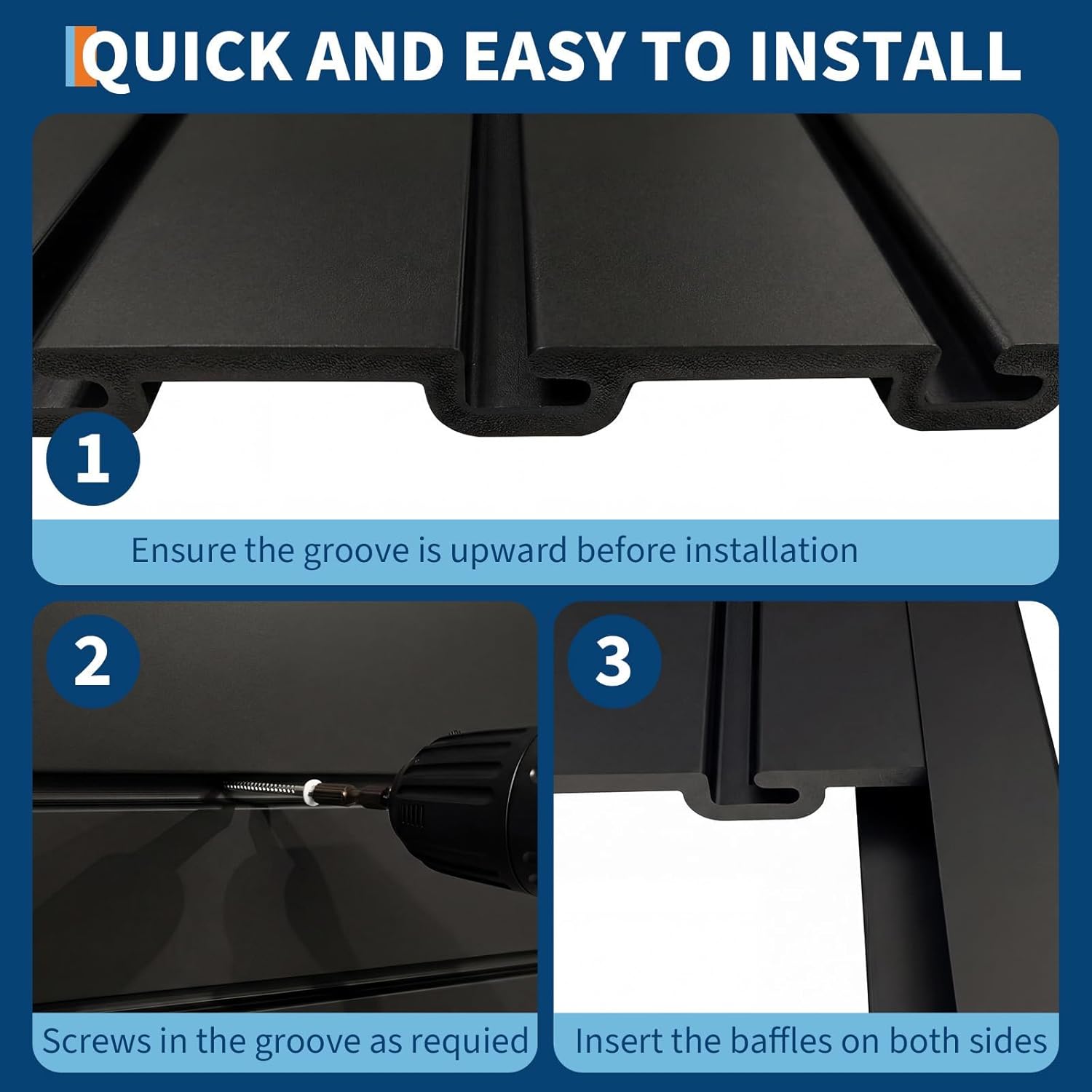 QUICK AND EASY TO INSTALL

1

Ensure the groove is upward before installation

2

Screws in the groove as requied

3

Insert the baffles on both sides