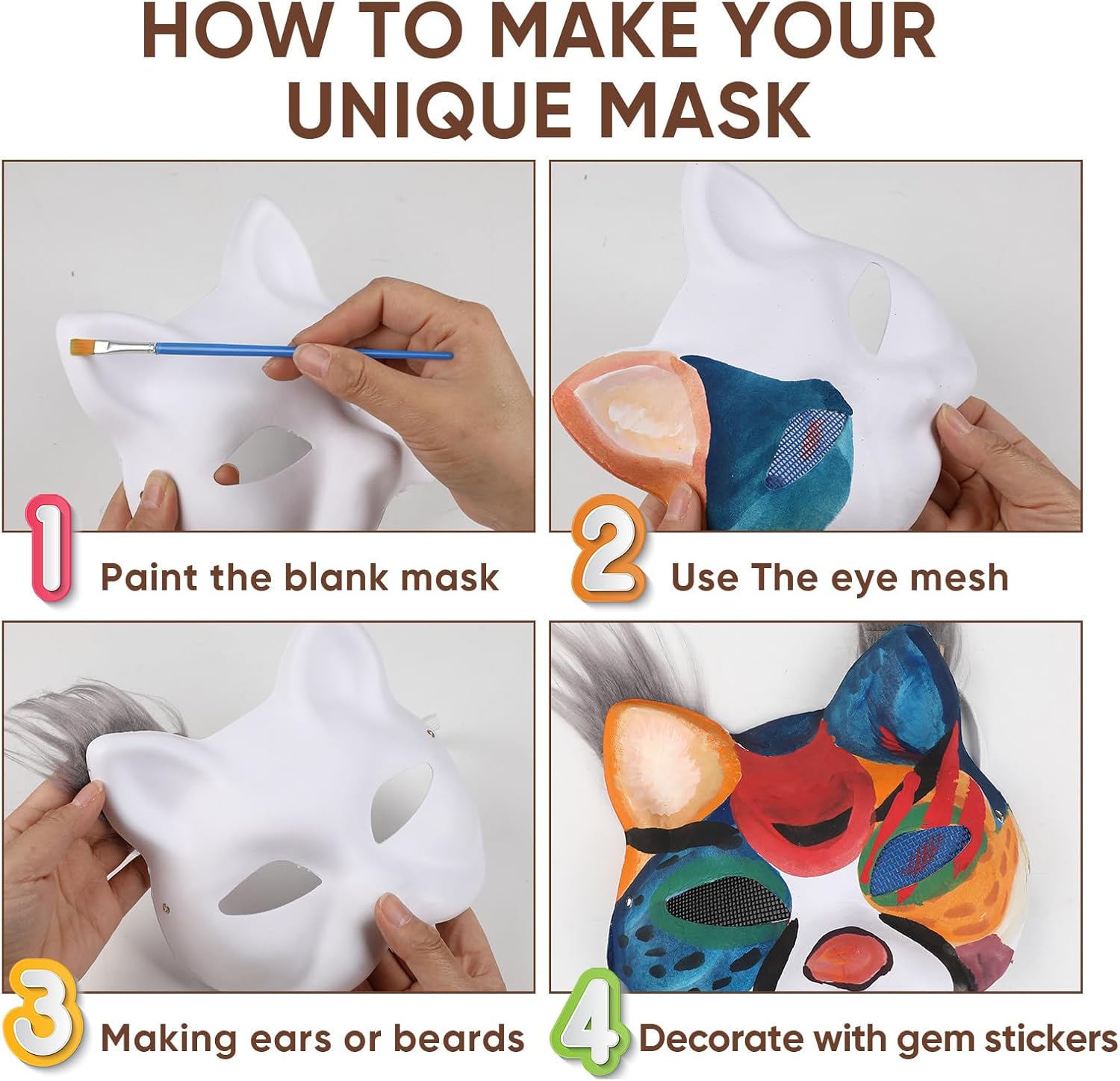 HOW TO MAKE YOUR UNIQUE MASK

1 Paint the blank mask

2 Use The eye mesh

3 Making ears or beards

4 Decorate with gem stickers