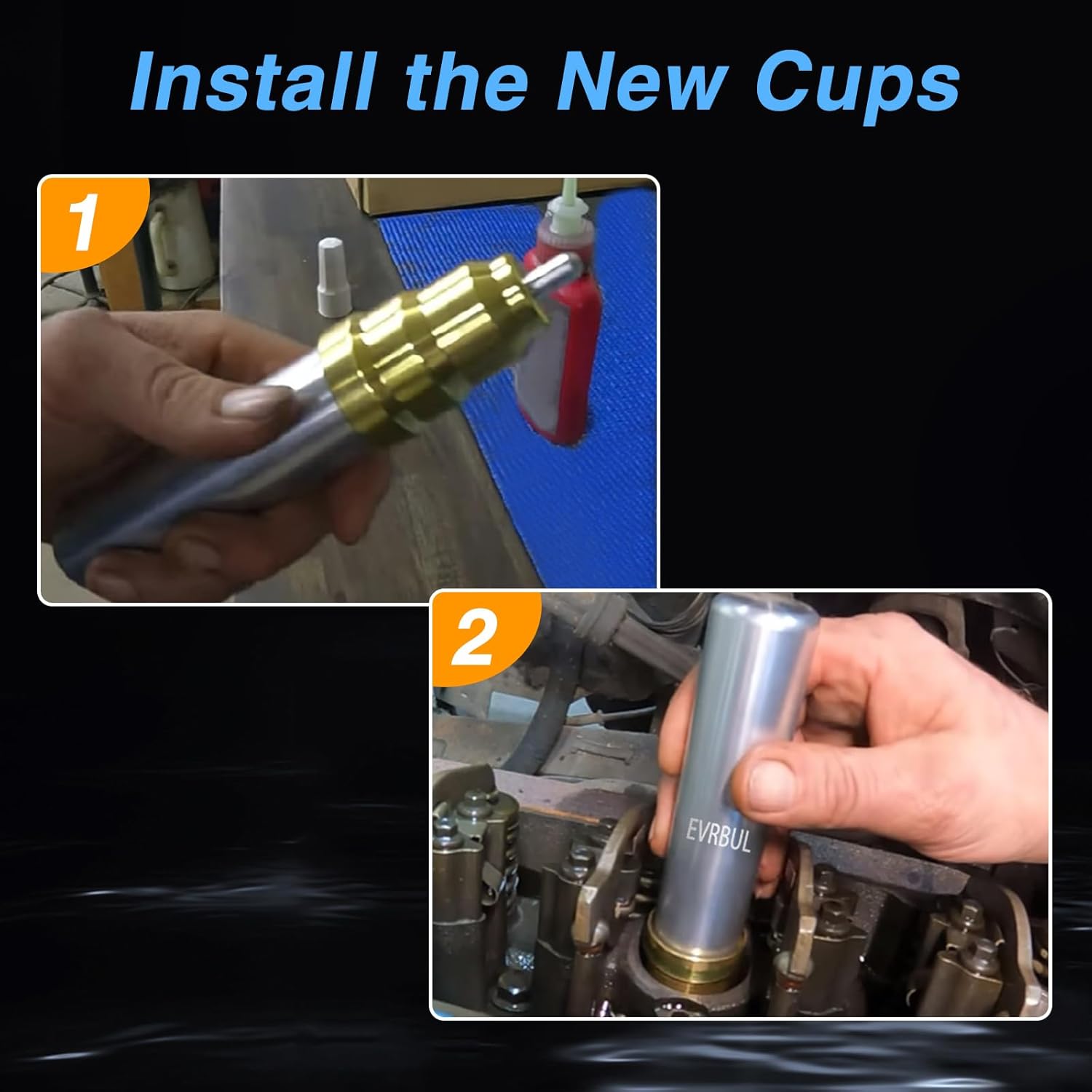 Install the New Cups

1

2

EVRBUL