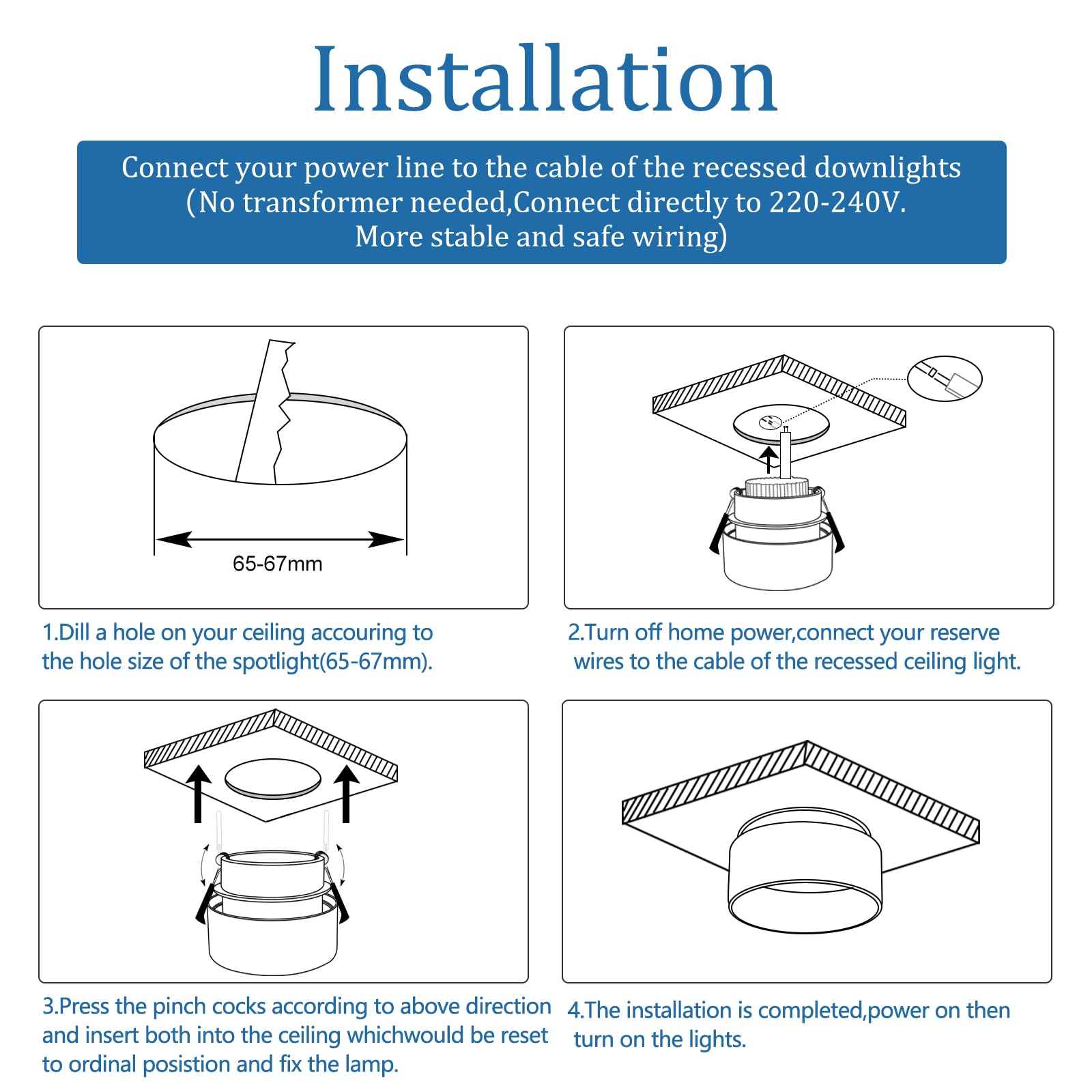 Installation

Connect your power line to the cable of the recessed downlights (No transformer needed,Connect directly to 220-240V. More stable and safe wiring)

65-67mm

1.Dill a hole on your ceiling accouring to the hole size of the spotlight(65-67mm).

2.Turn off home power,connect your reserve wires to the cable of the recessed ceiling light.

3.Press the pinch cocks according to above direction and insert both into the ceiling whichwould be reset to ordinal posistion and fix the lamp.

4.The installation is completed,power on then turn on the lights.