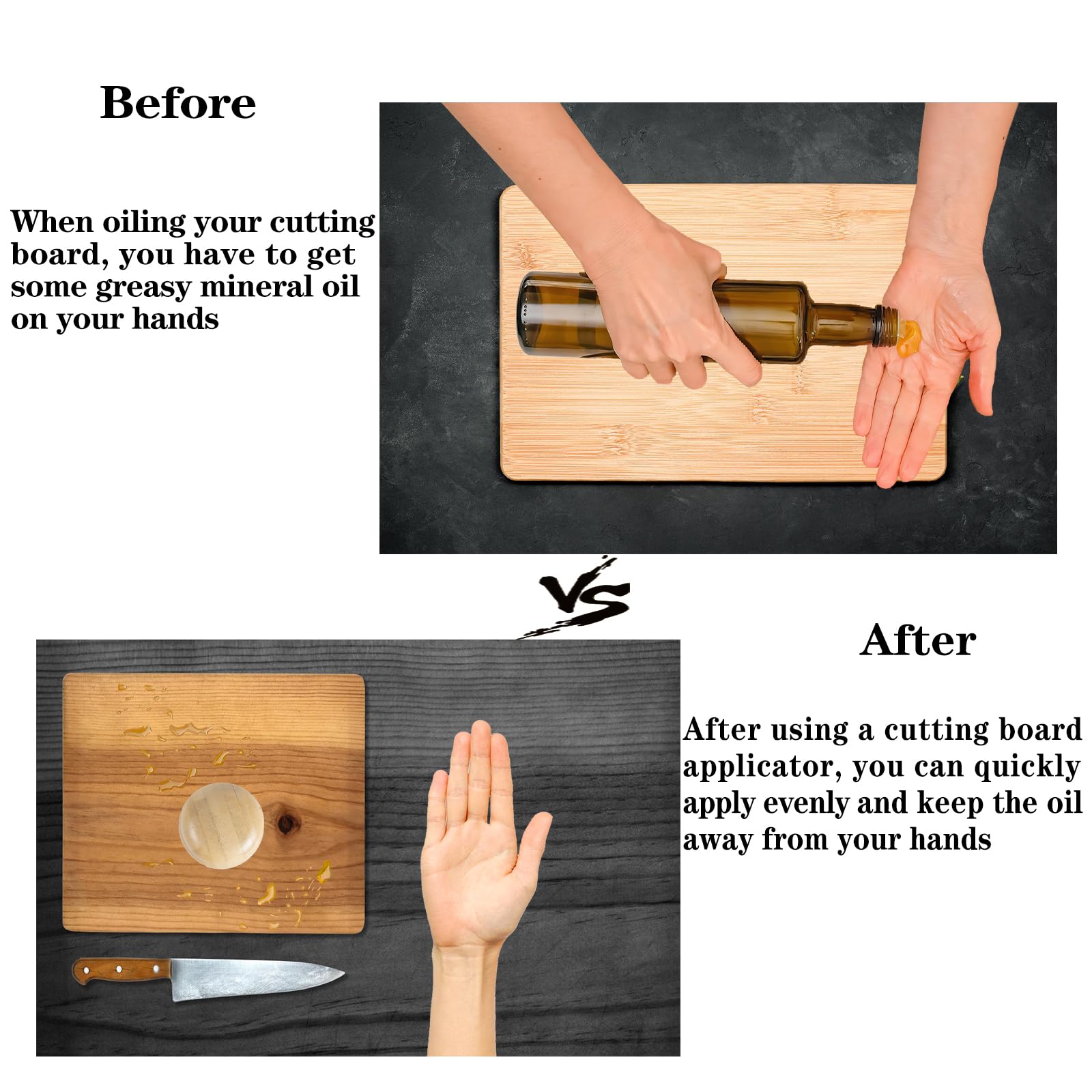 Before

When oiling your cutting board, you have to get some greasy mineral oil on your hands

VS

After

After using a cutting board applicator, you can quickly apply evenly and keep the oil away from your hands