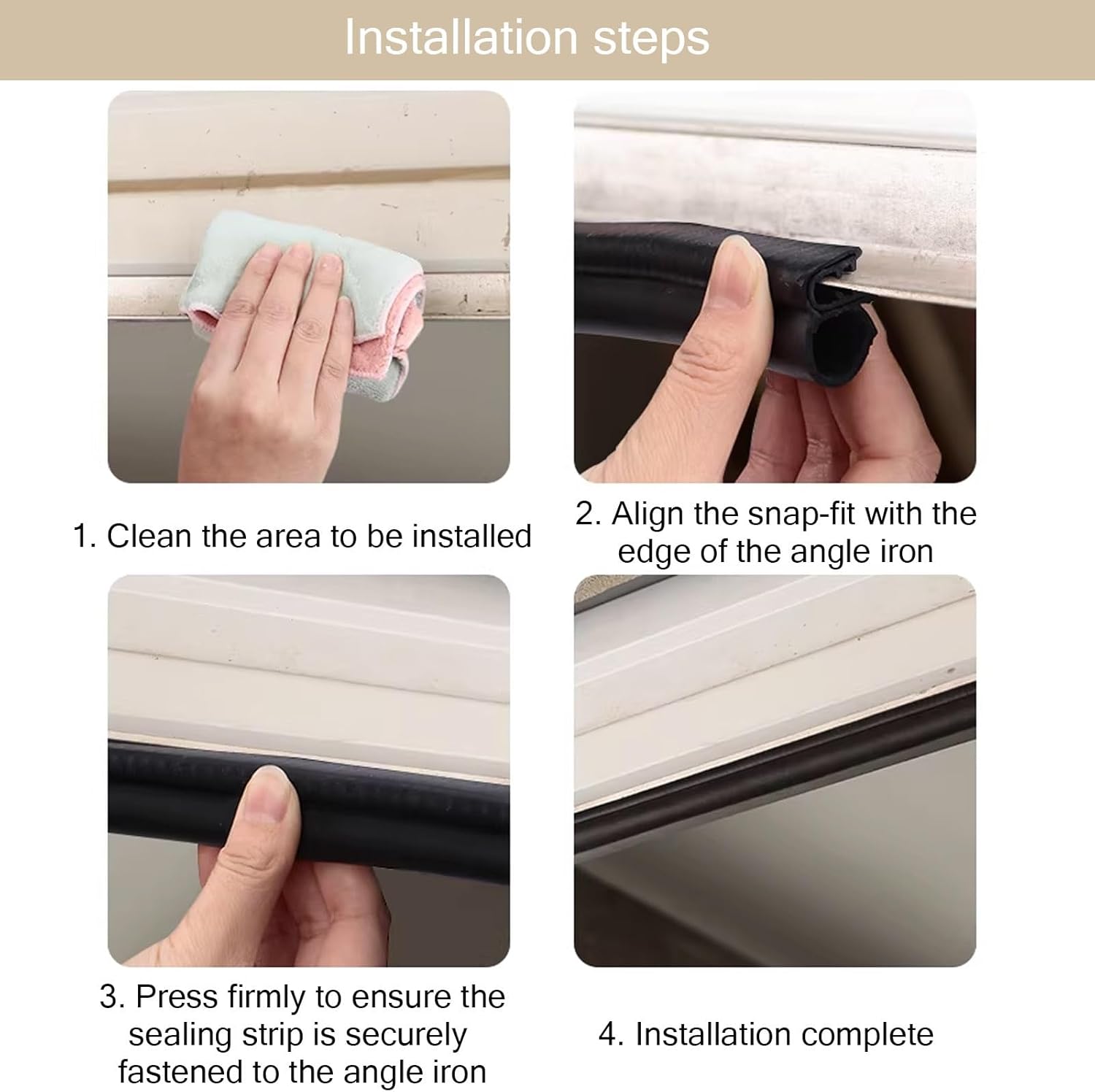 Installation steps

1. Clean the area to be installed

2. Align the snap-fit with the edge of the angle iron

3. Press firmly to ensure the sealing strip is securely fastened to the angle iron

4. Installation complete