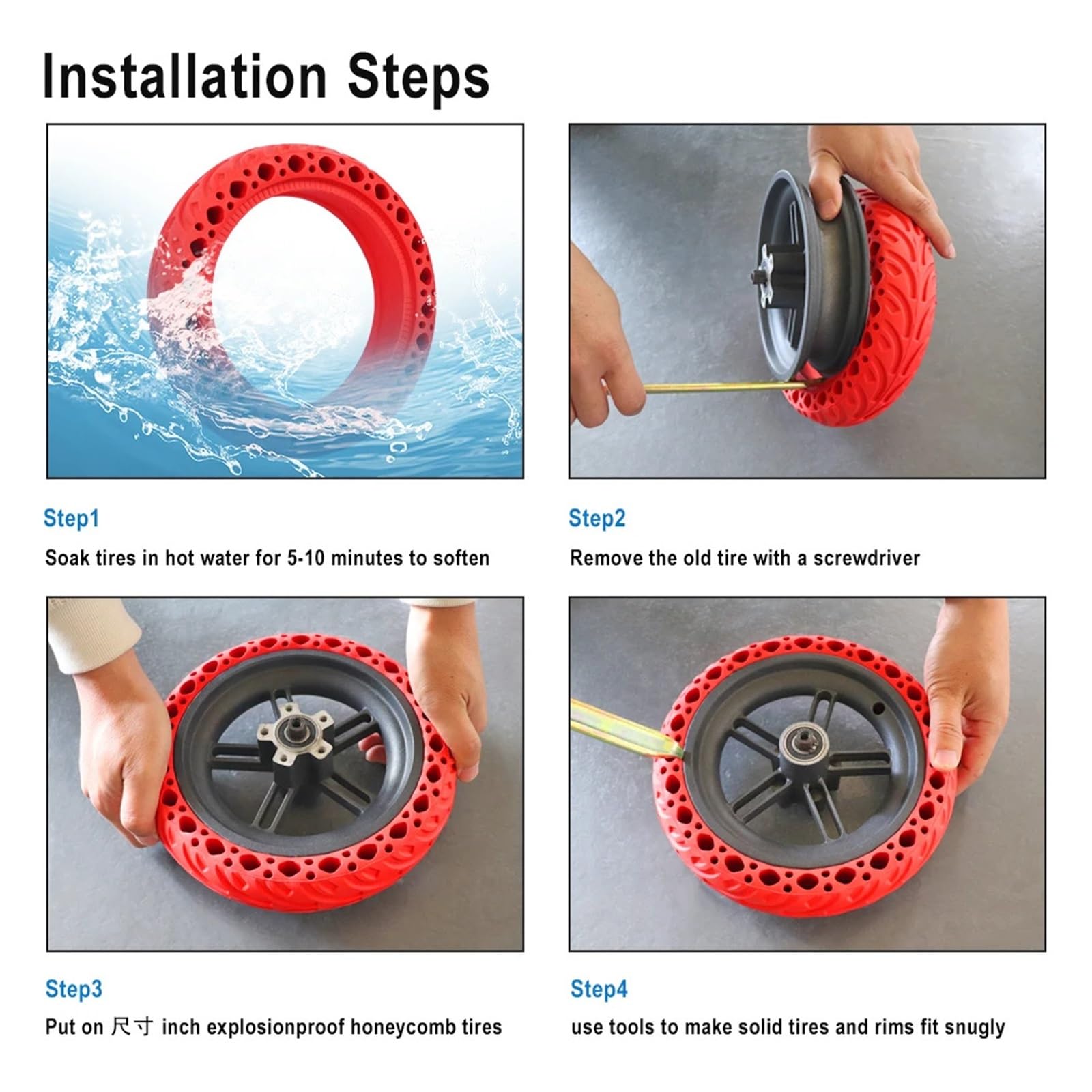 Installation Steps

Step1

Soak tires in hot water for 5-10 minutes to soften

Step2

Remove the old tire with a screwdriver

Step3

Put on 尺寸 inch explosionproof honeycomb tires

Step4

use tools to make solid tires and rims fit snugly