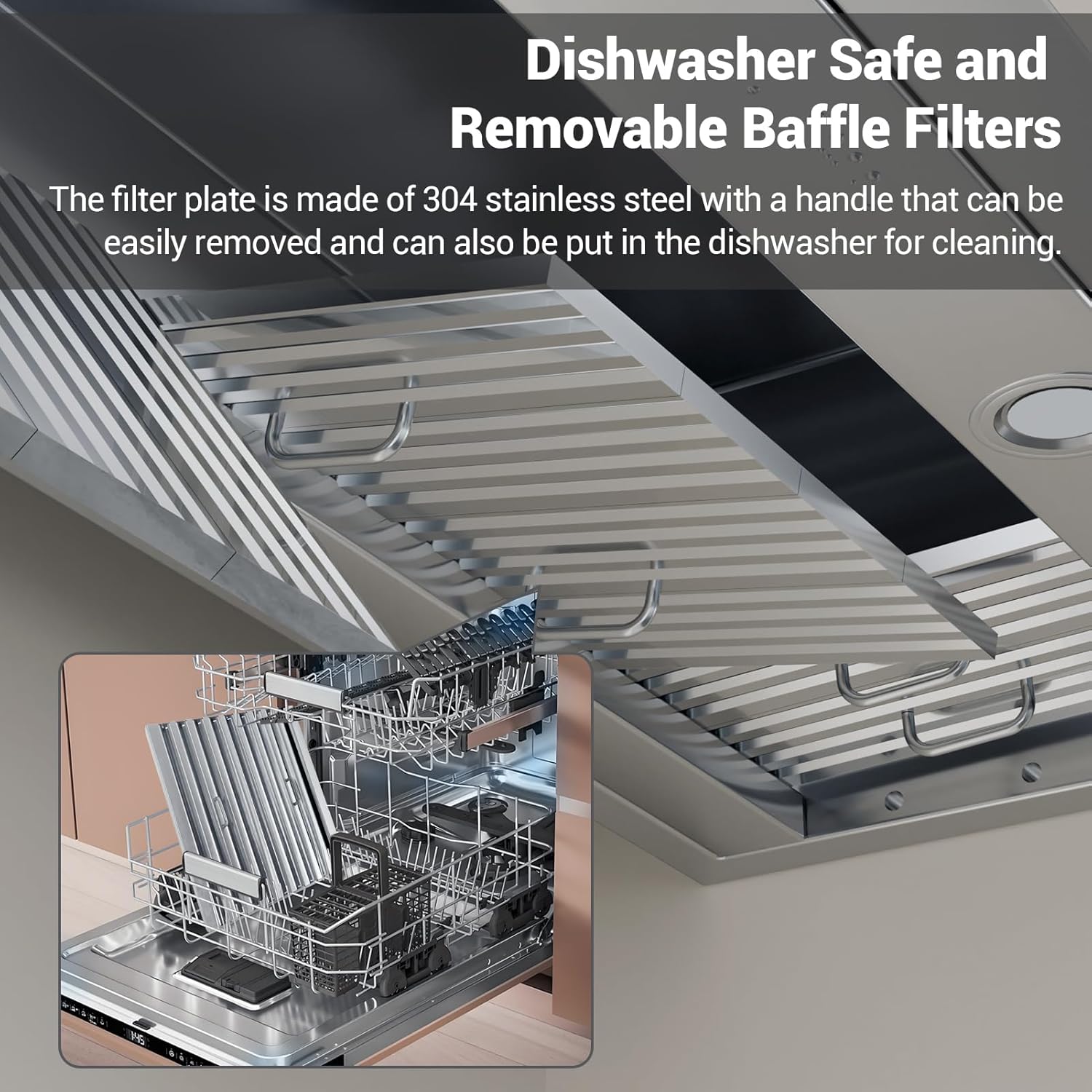 Dishwasher Safe and Removable Baffle Filters

The filter plate is made of 304 stainless steel with a handle that can be easily removed and can also be put in the dishwasher for cleaning.