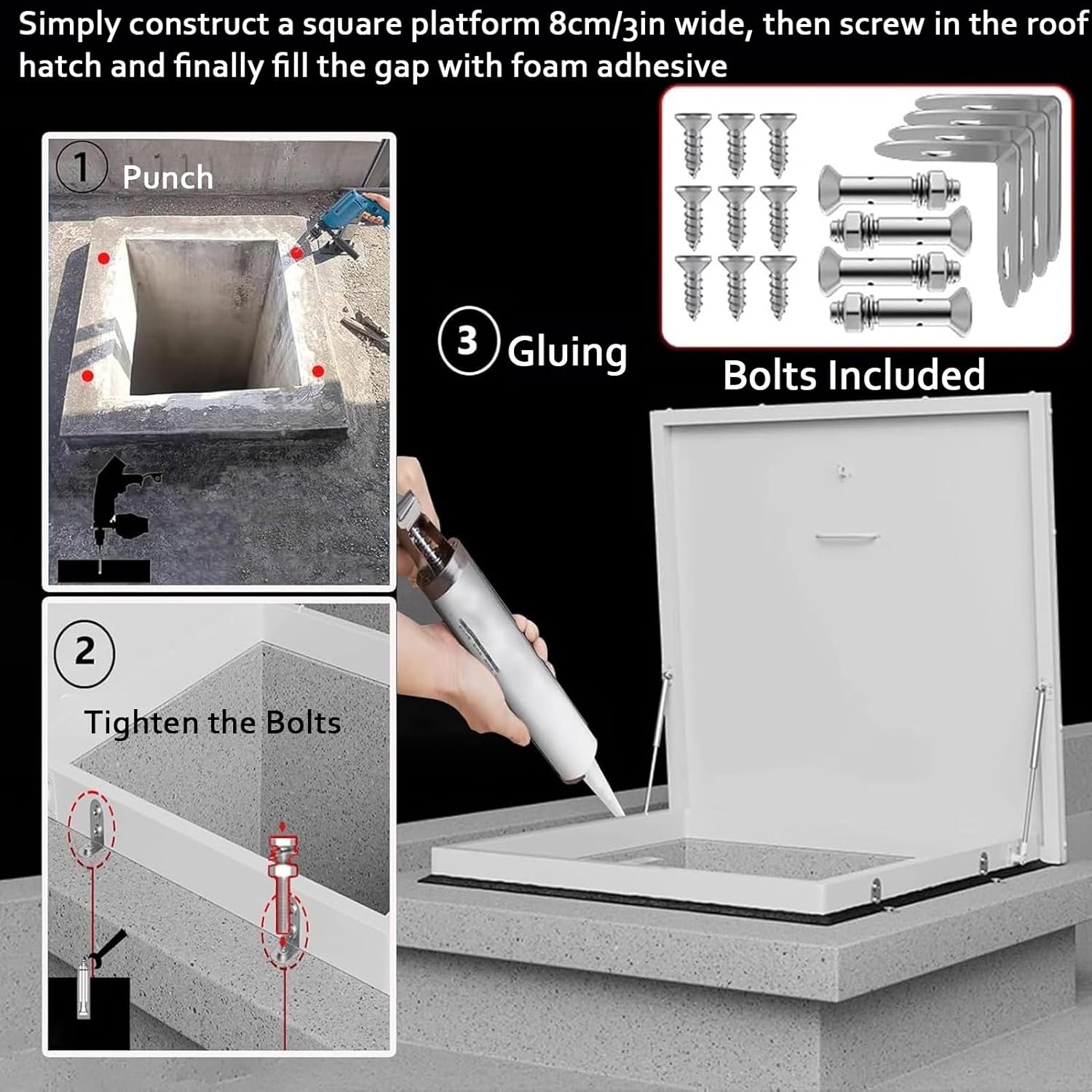 Simply construct a square platform 8cm/3in wide, then screw in the roof hatch and finally fill the gap with foam adhesive

1 Punch

2 Tighten the Bolts

3 Gluing

Bolts Included