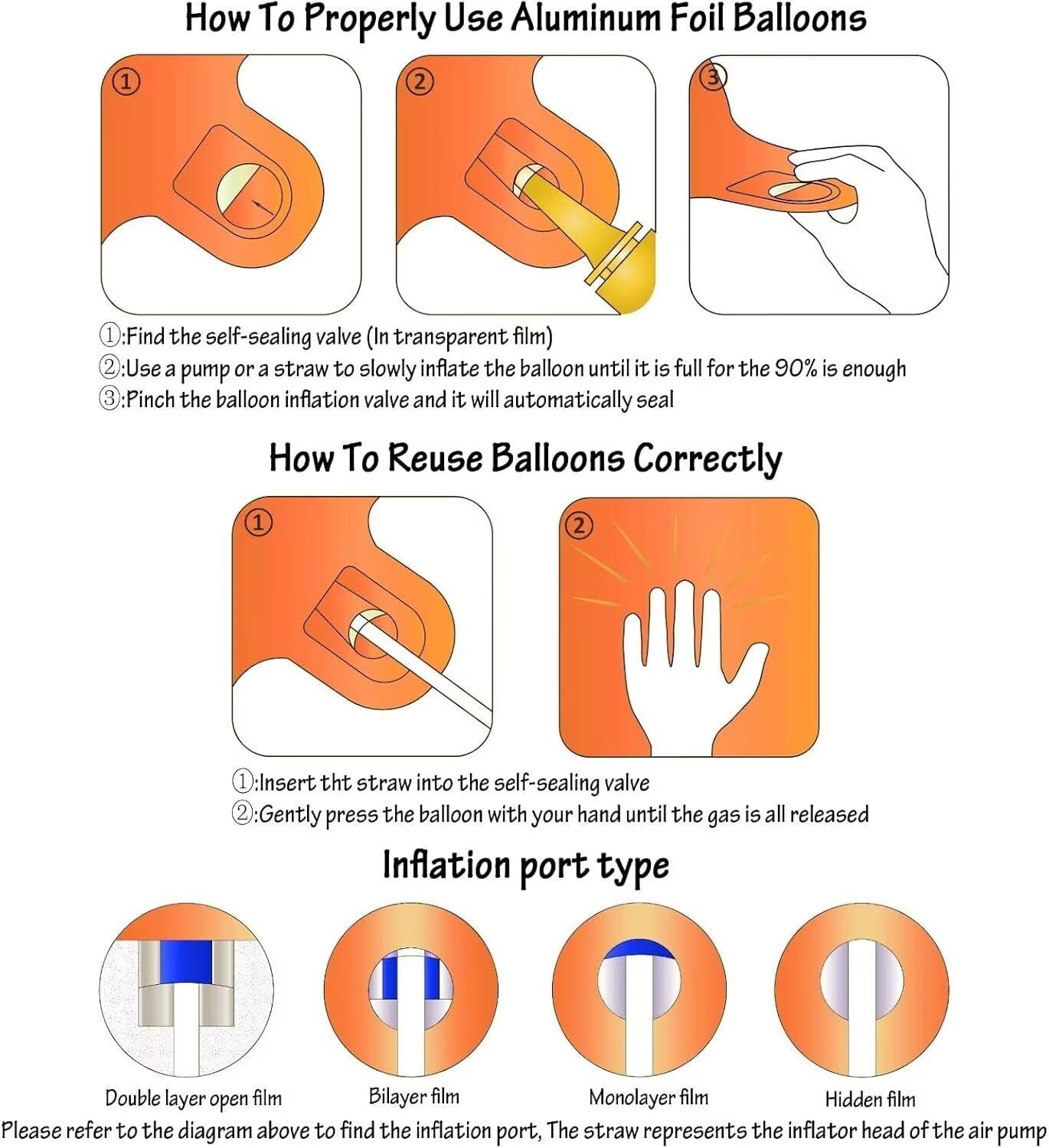 How To Properly Use Aluminum Foil Balloons

①

②

③

①:Find the self-sealing valve (In transparent film)
②:Use a pump or a straw to slowly inflate the balloon until it is full for the 90% is enough
③:Pinch the balloon inflation valve and it will automatically seal

How To Reuse Balloons Correctly

①

②

①:Insert tht straw into the self-sealing valve
②:Gently press the balloon with your hand until the gas is all released

Inflation port type

Double layer open film

Bilayer film

Monolayer film

Hidden film

Please refer to the diagram above to find the inflation port, The straw represents the inflator head of the air pump